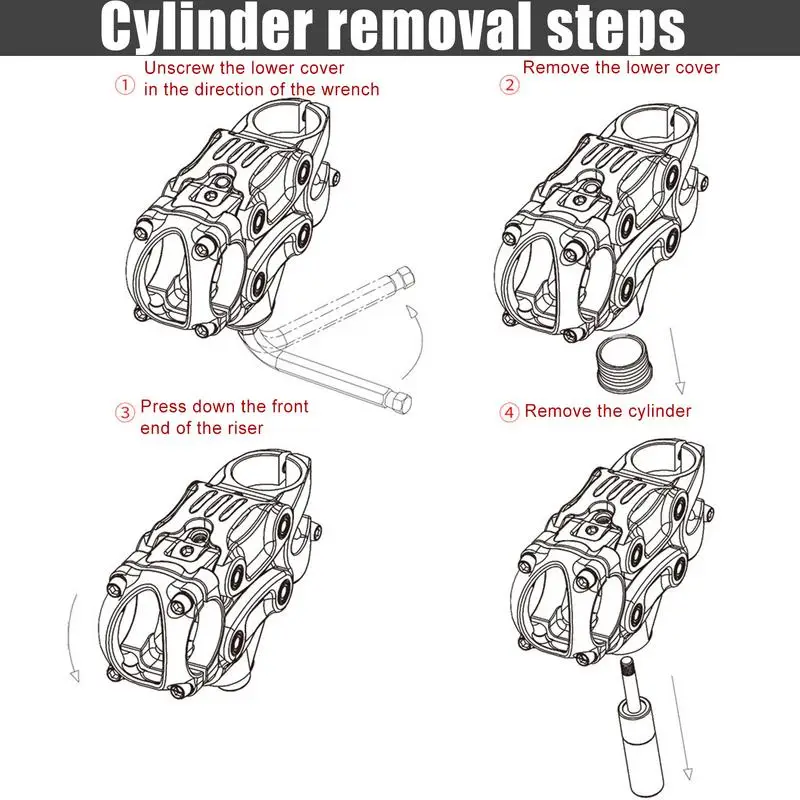 Cylinder removal steps

① Unscrew the lower cover in the direction of the wrench

② Remove the lower cover

③ Press down the front end of the riser

④ Remove the cylinder