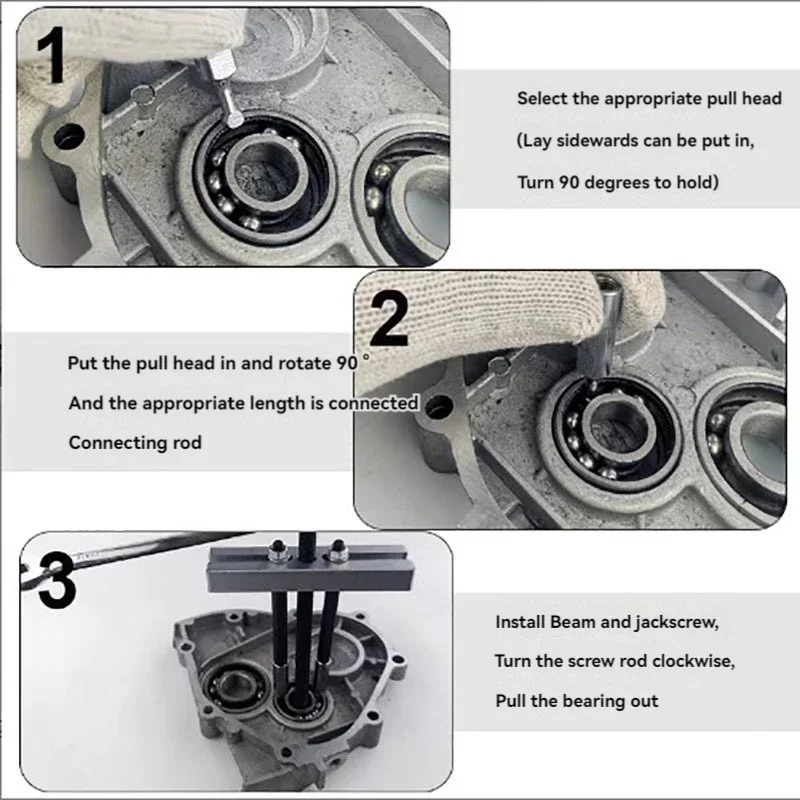 1

Select the appropriate pull head

(Lay sidewards can be put in,

Turn 90 degrees to hold)

2

Put the pull head in and rotate 90 °

And the appropriate length is connected

Connecting rod

3

Install Beam and jackscrew,

Turn the screw rod clockwise,

Pull the bearing out