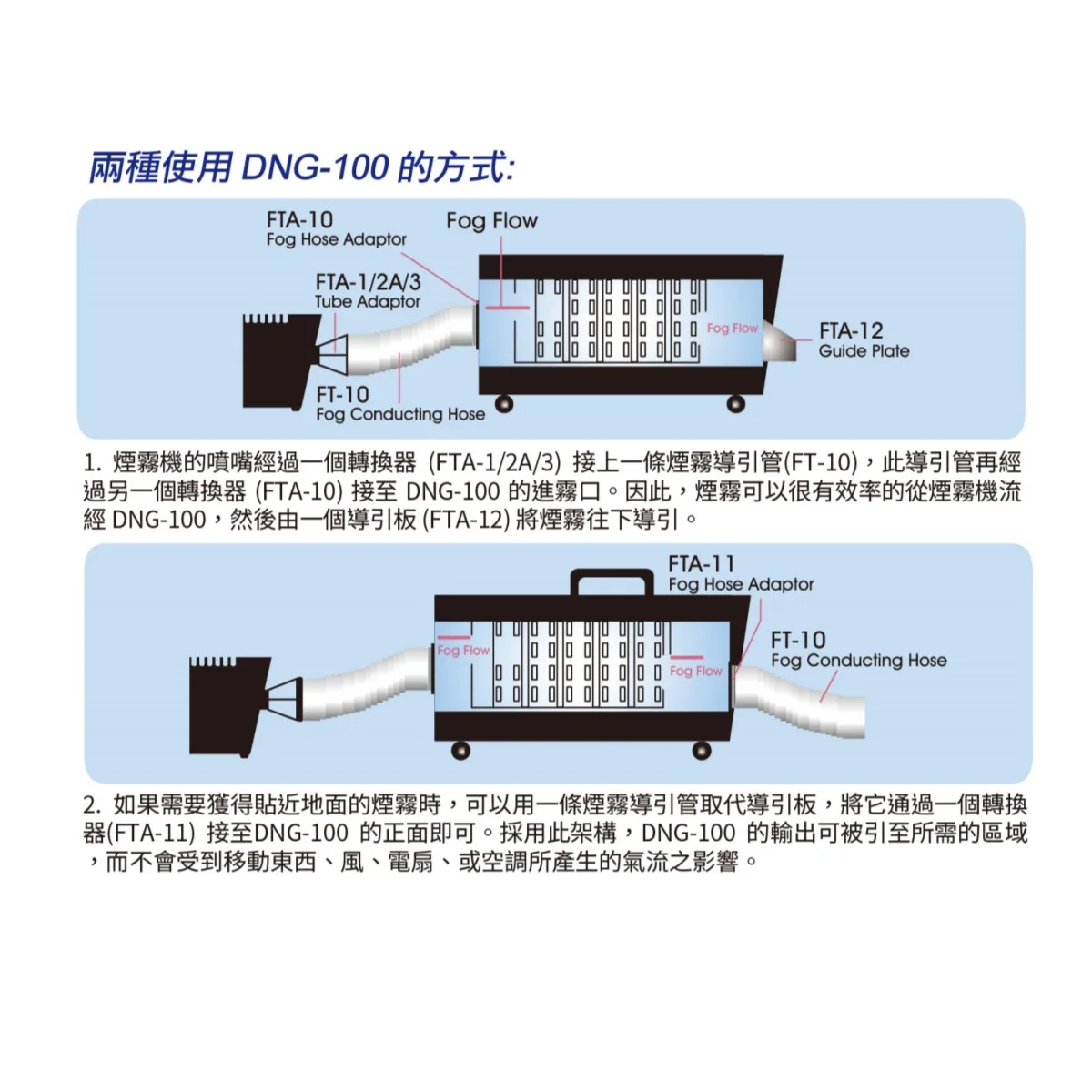 兩種使用 DNG-100 的方式:

FTA-10
Fog Hose Adaptor

Fog Flow

FTA-1/2A/3
Tube Adaptor

Fog Flow

FTA-12
Guide Plate

FT-10
Fog Conducting Hose

1. 煙霧機的噴嘴經過一個轉換器 (FTA-1/2A/3) 接上一條煙霧導引管(FT-10)，此導引管再經過另一個轉換器 (FTA-10) 接至 DNG-100 的進霧口。因此，煙霧可以很有效率的從煙霧機流經 DNG-100，然後由一個導引板 (FTA-12) 將煙霧往下導引。

FTA-11
Fog Hose Adaptor

Fog Flow

Fog Flow

FT-10
Fog Conducting Hose

2. 如果需要獲得貼近地面的煙霧時，可以用一條煙霧導引管取代導引板，將它通過一個轉換器(FTA-11) 接至DNG-100 的正面即可。採用此架構，DNG-100 的輸出可被引至所需的區域，而不會受到移動東西、風、電扇、或空調所產生的氣流之影響。