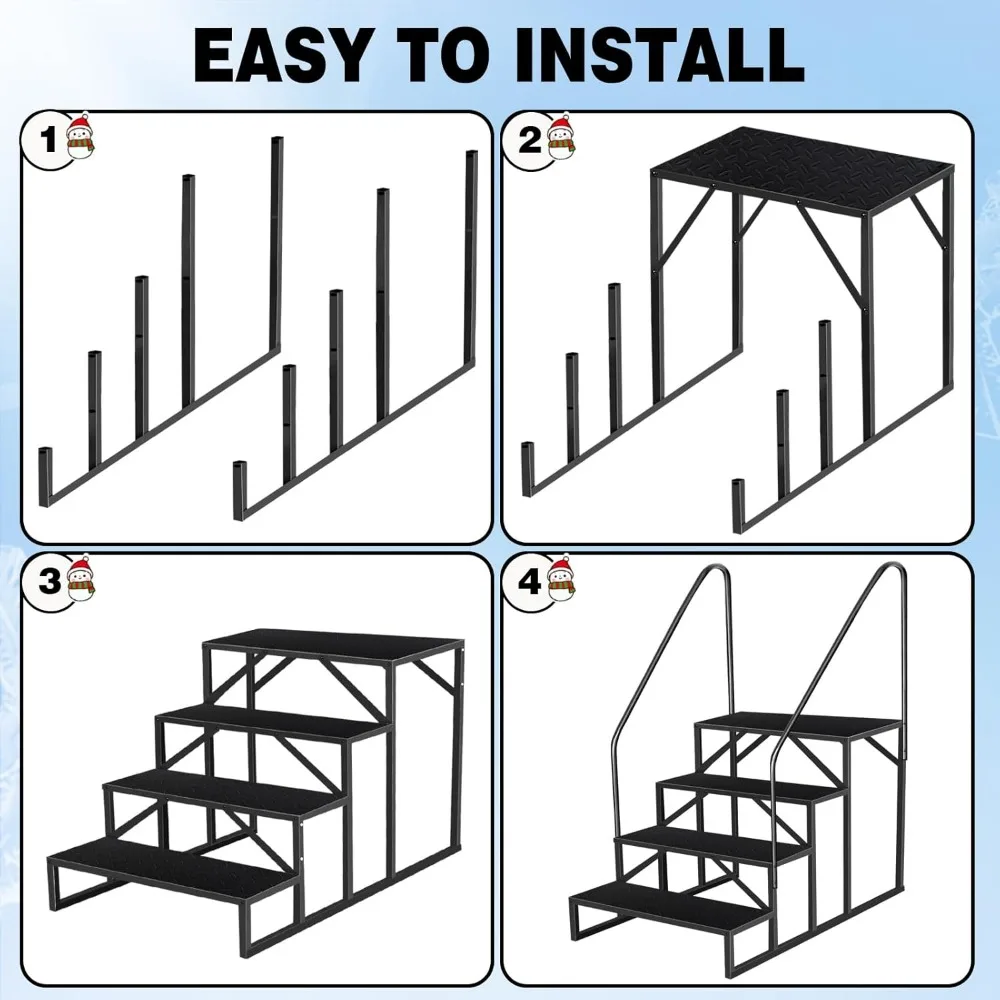 EASY TO INSTALL

1

2

3

4