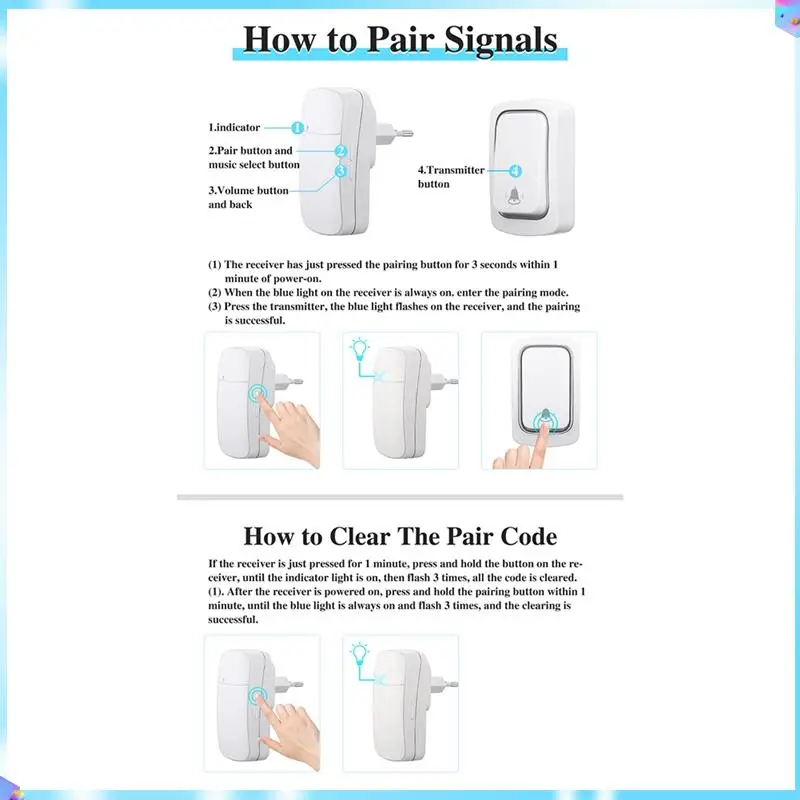 How to Pair Signals

1.indicator 1
2.Pair button and music select button 2
3.Volume button and back 3
4.Transmitter button 4

(1) The receiver has just pressed the pairing button for 3 seconds within 1 minute of power-on.
(2) When the blue light on the receiver is always on. enter the pairing mode.
(3) Press the transmitter, the blue light flashes on the receiver, and the pairing is successful.

How to Clear The Pair Code

If the receiver is just pressed for 1 minute, press and hold the button on the receiver, until the indicator light is on, then flash 3 times, all the code is cleared. (1). After the receiver is powered on, press and hold the pairing button within 1 minute, until the blue light is always on and flash 3 times, and the clearing is successful.