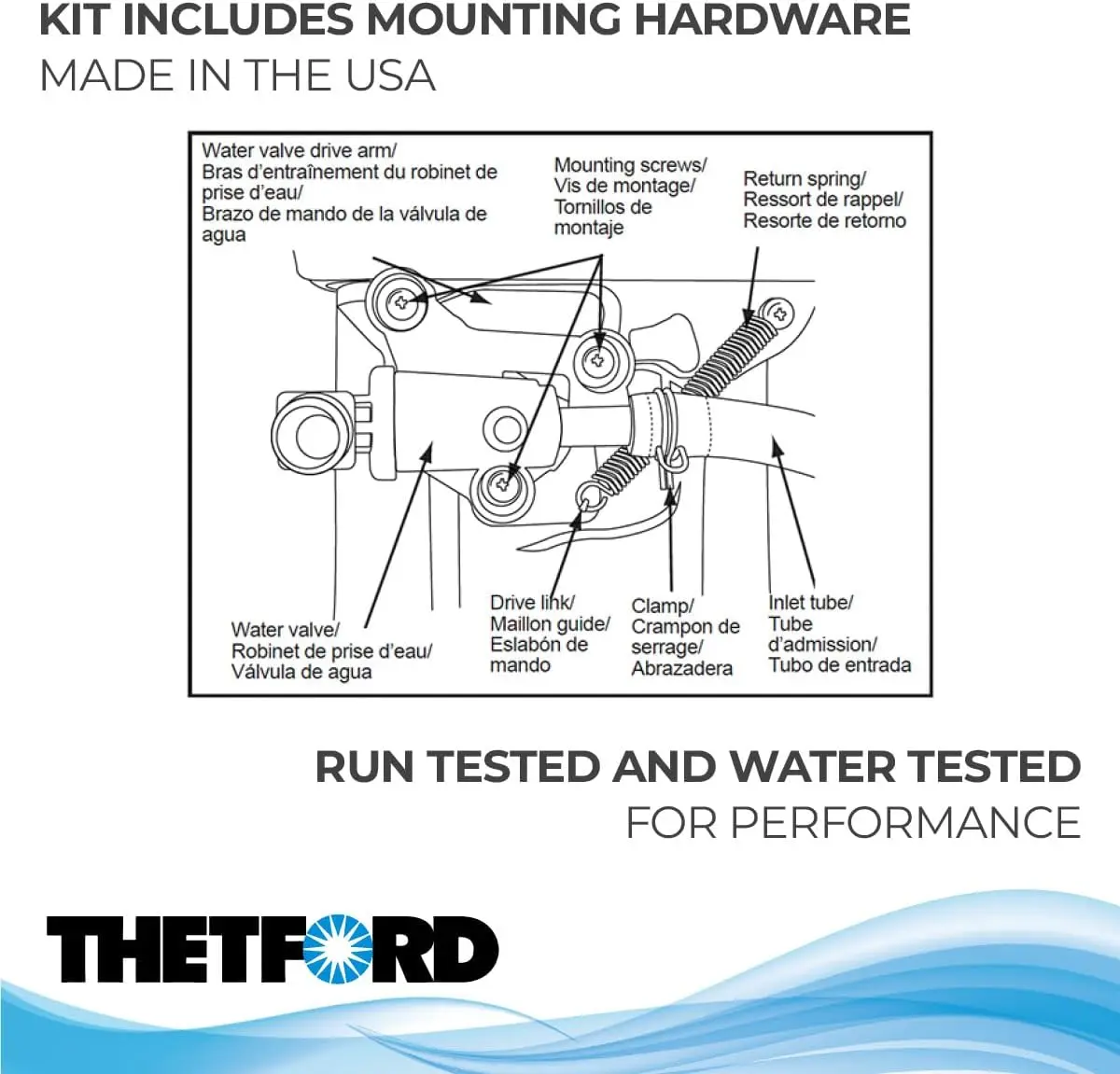 KIT INCLUDES MOUNTING HARDWARE
MADE IN THE USA

Water valve drive arm/
Bras d'entraînement du robinet de prise d'eau/
Brazo de mando de la válvula de agua

Mounting screws/
Vis de montage/
Tornillos de montaje

Return spring/
Ressort de rappel/
Resorte de retorno

Water valve/
Robinet de prise d'eau/
Válvula de agua

Drive link/
Maillon guide/
Eslabón de mando

Clamp/
Crampon de serrage/
Abrazadera

Inlet tube/
Tube d'admission/
Tubo de entrada

RUN TESTED AND WATER TESTED
FOR PERFORMANCE

THETFORD