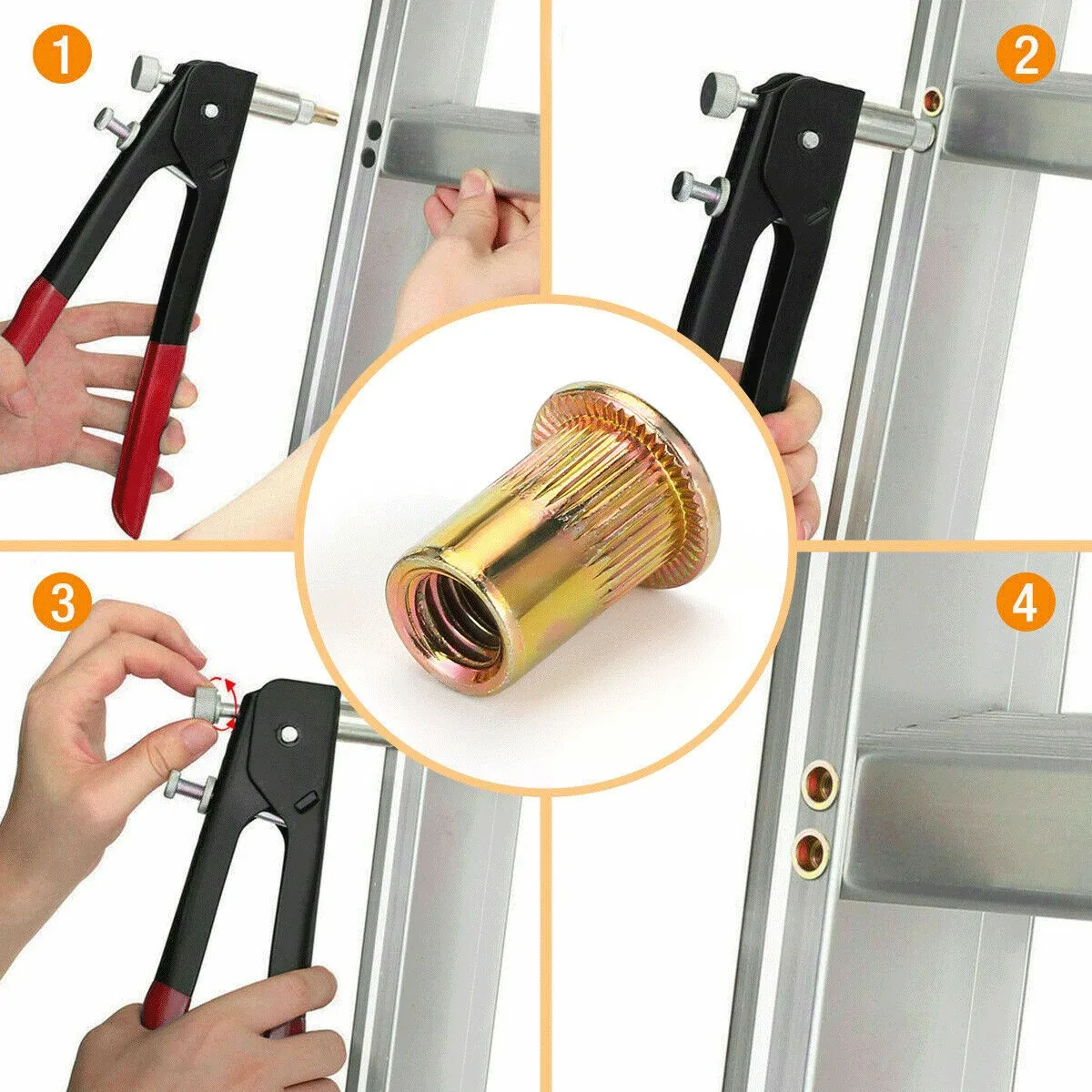 1
2
3
4