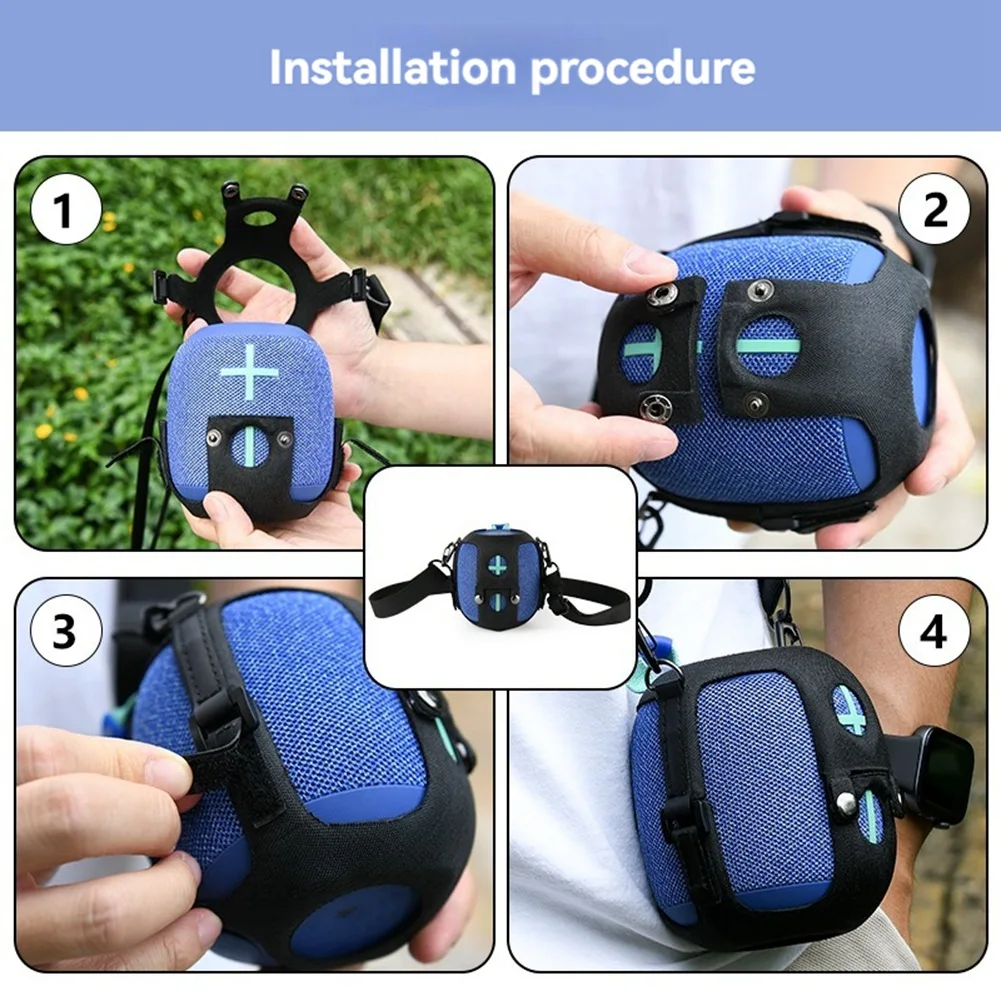 Installation procedure

1

2

3

4