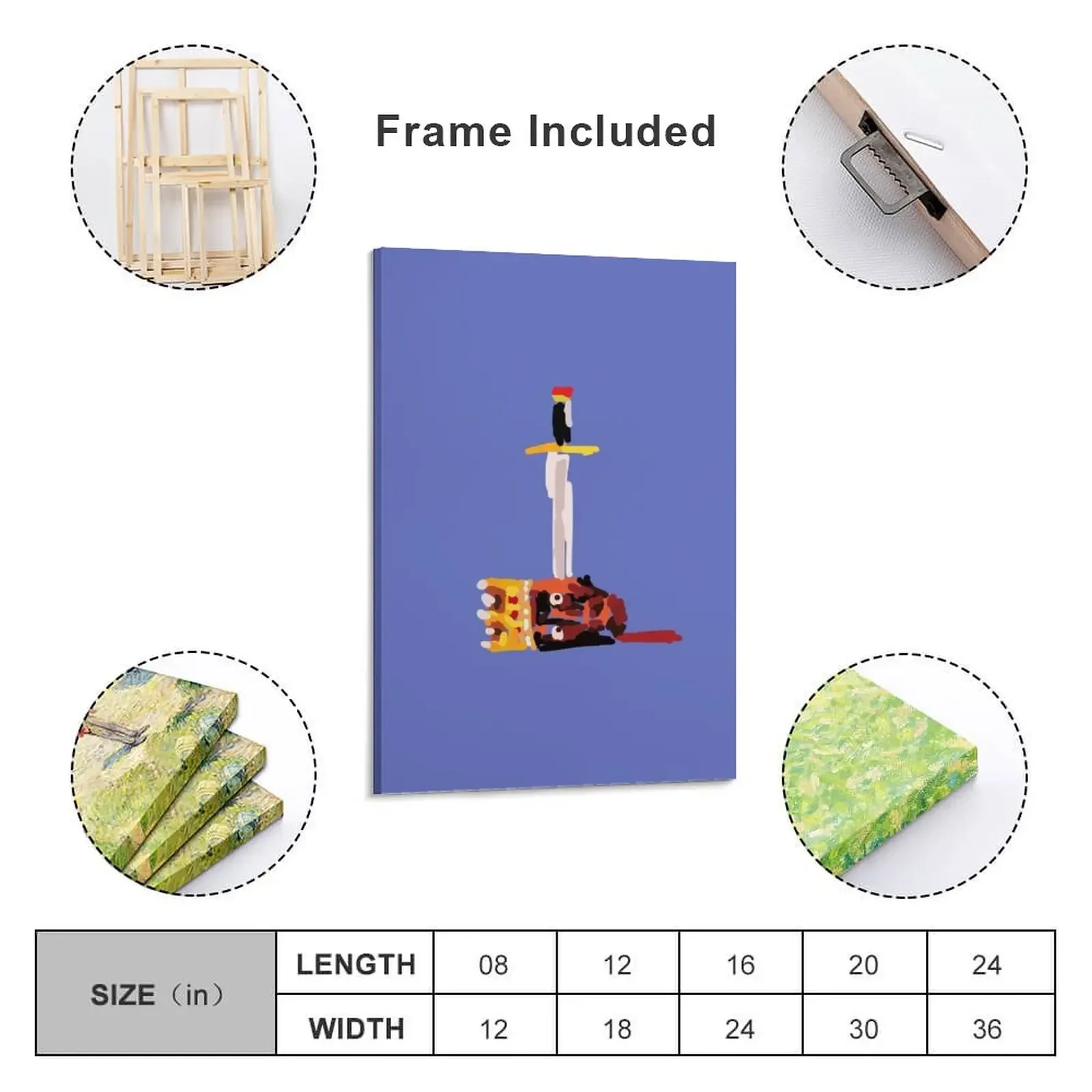 Frame Included

| SIZE（in） | LENGTH | 08 | 12 | 16 | 20 | 24 |
|---|---|---|---|---|---|---|
| | WIDTH | 12 | 18 | 24 | 30 | 36 |