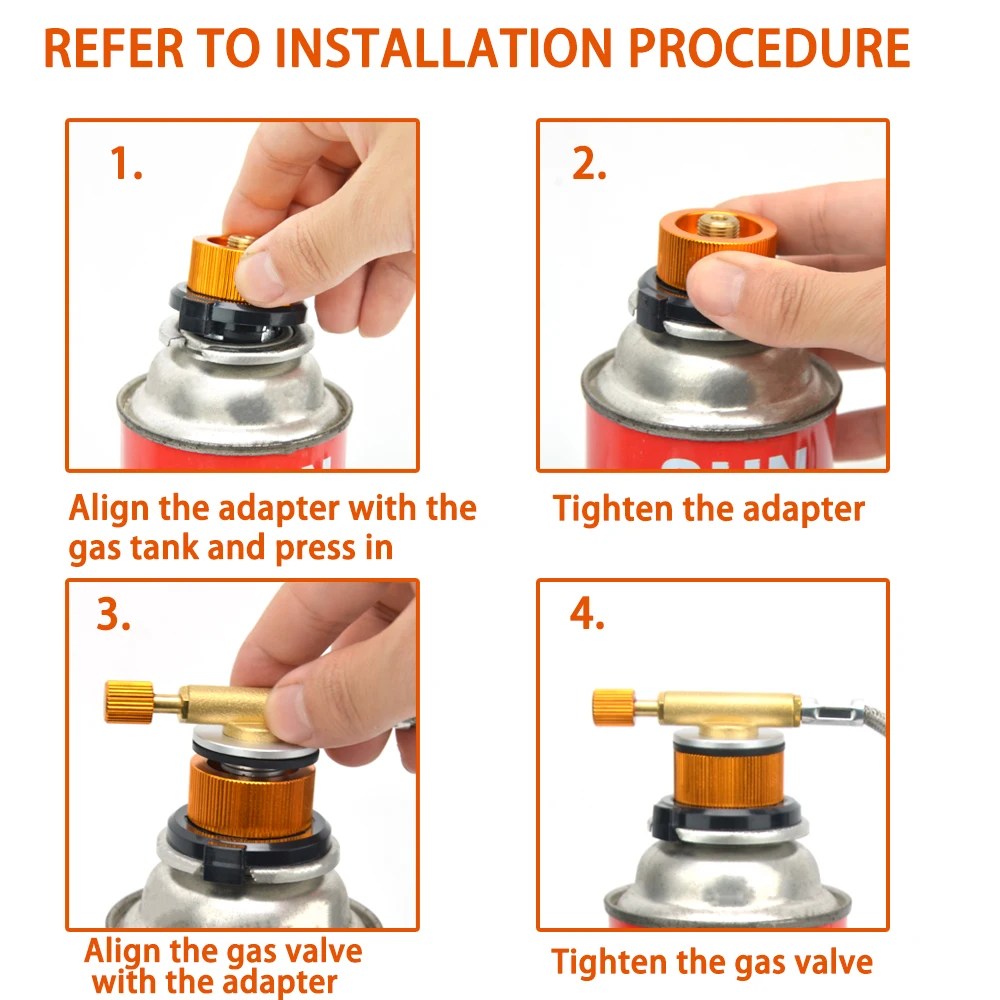 REFER TO INSTALLATION PROCEDURE

1.

Align the adapter with the gas tank and press in

2.

Tighten the adapter

3.

Align the gas valve with the adapter

4.

Tighten the gas valve