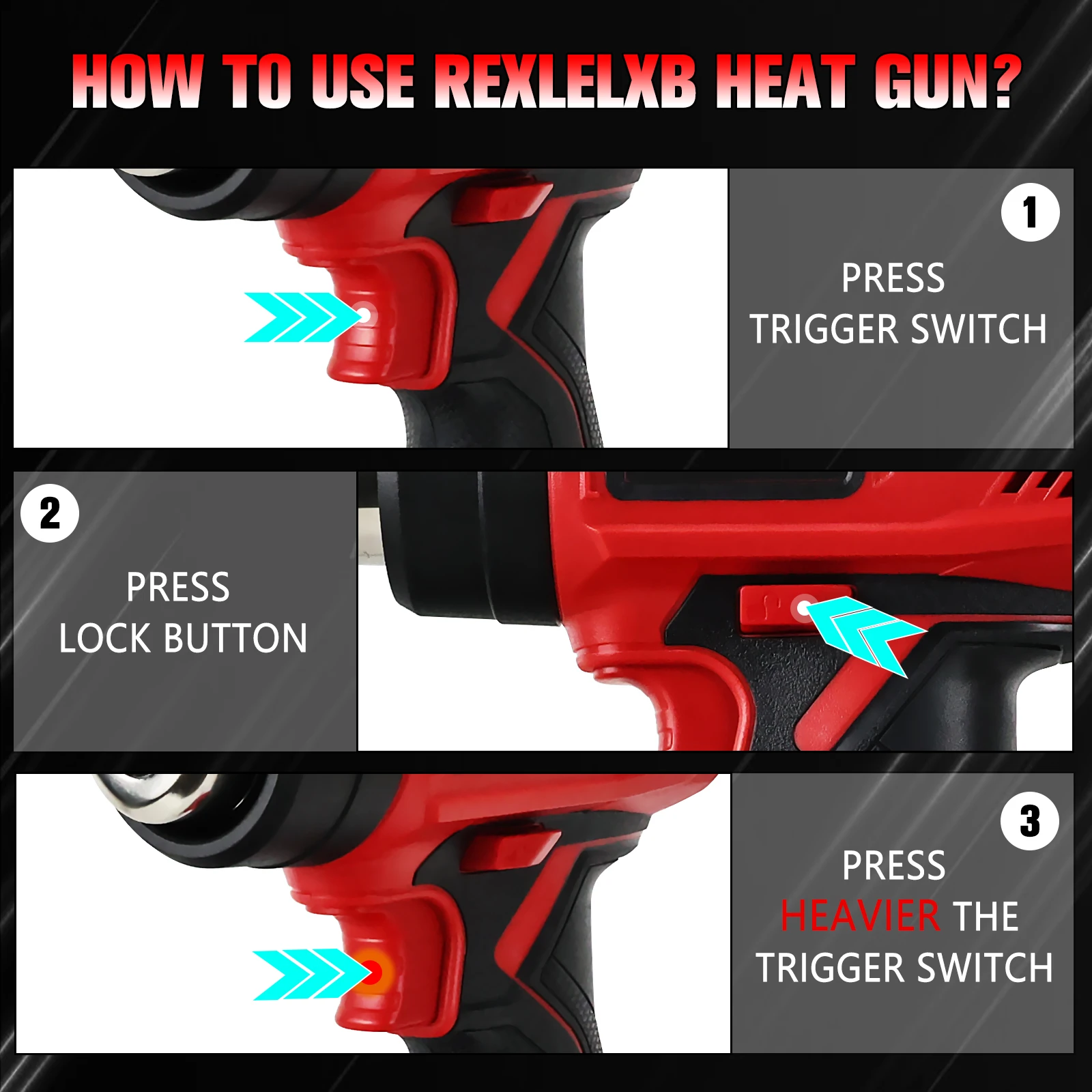 HOW TO USE REXLELXB HEAT GUN?

1

PRESS
TRIGGER SWITCH

2

PRESS
LOCK BUTTON

3

PRESS
HEAVIER THE
TRIGGER SWITCH