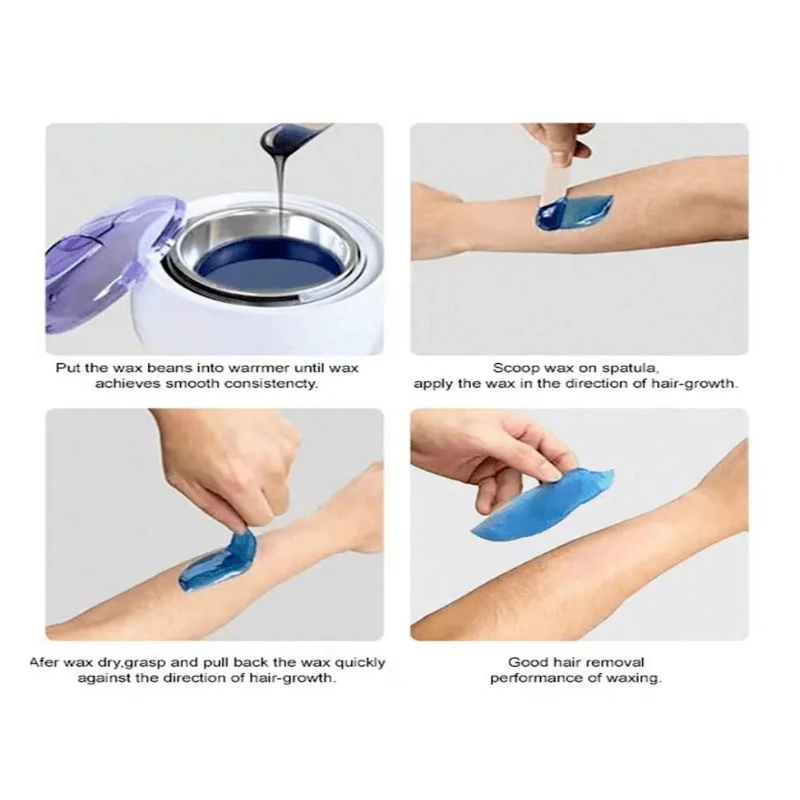 Put the wax beans into warrmer until wax achieves smooth consistencty.

Scoop wax on spatula, apply the wax in the direction of hair-growth.

Afer wax dry,grasp and pull back the wax quickly against the direction of hair-growth.

Good hair removal performance of waxing.