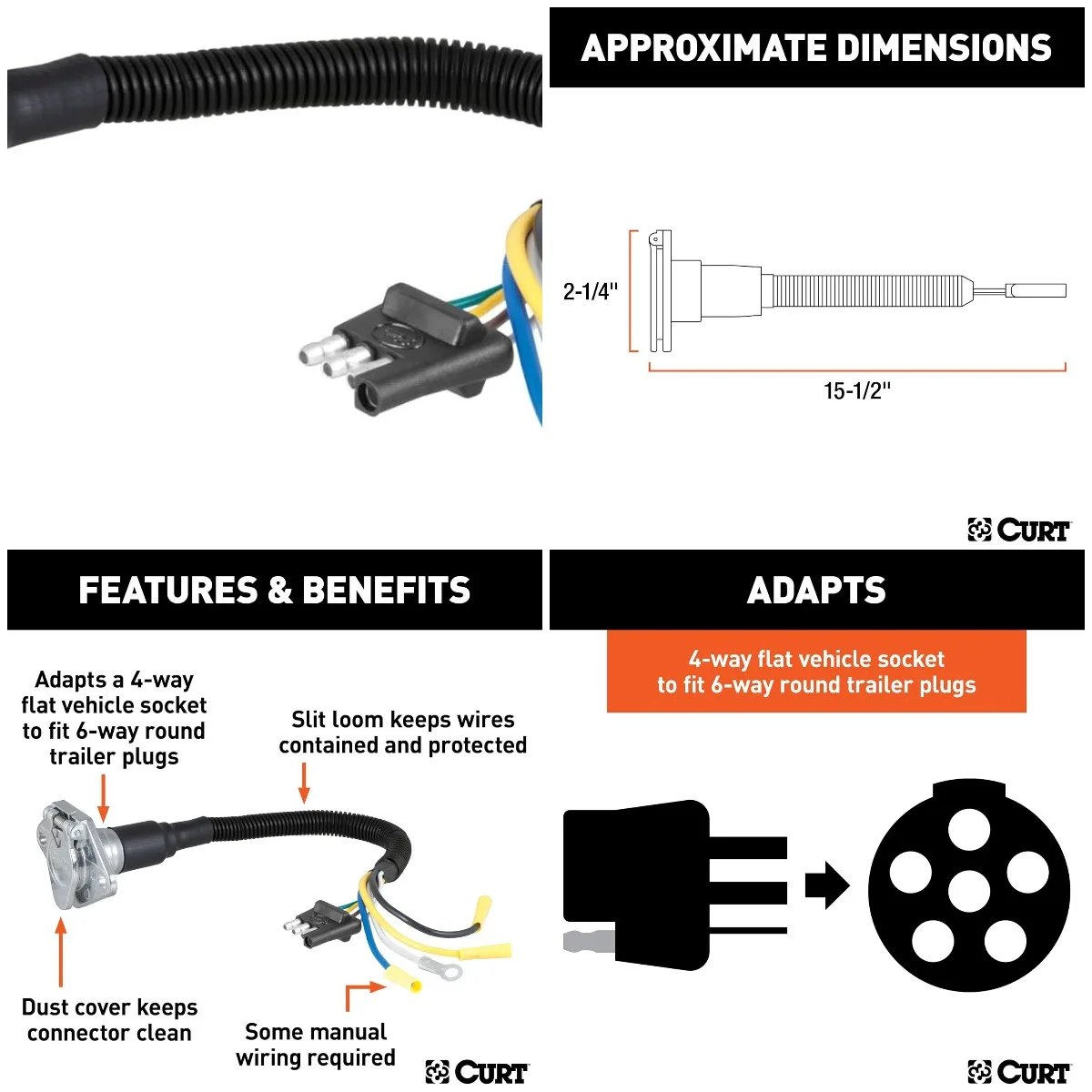 APPROXIMATE DIMENSIONS

2-1/4"

15-1/2"

CURT

FEATURES & BENEFITS

Adapts a 4-way flat vehicle socket to fit 6-way round trailer plugs

Slit loom keeps wires contained and protected

Dust cover keeps connector clean

Some manual wiring required

CURT

ADAPTS

4-way flat vehicle socket to fit 6-way round trailer plugs

CURT