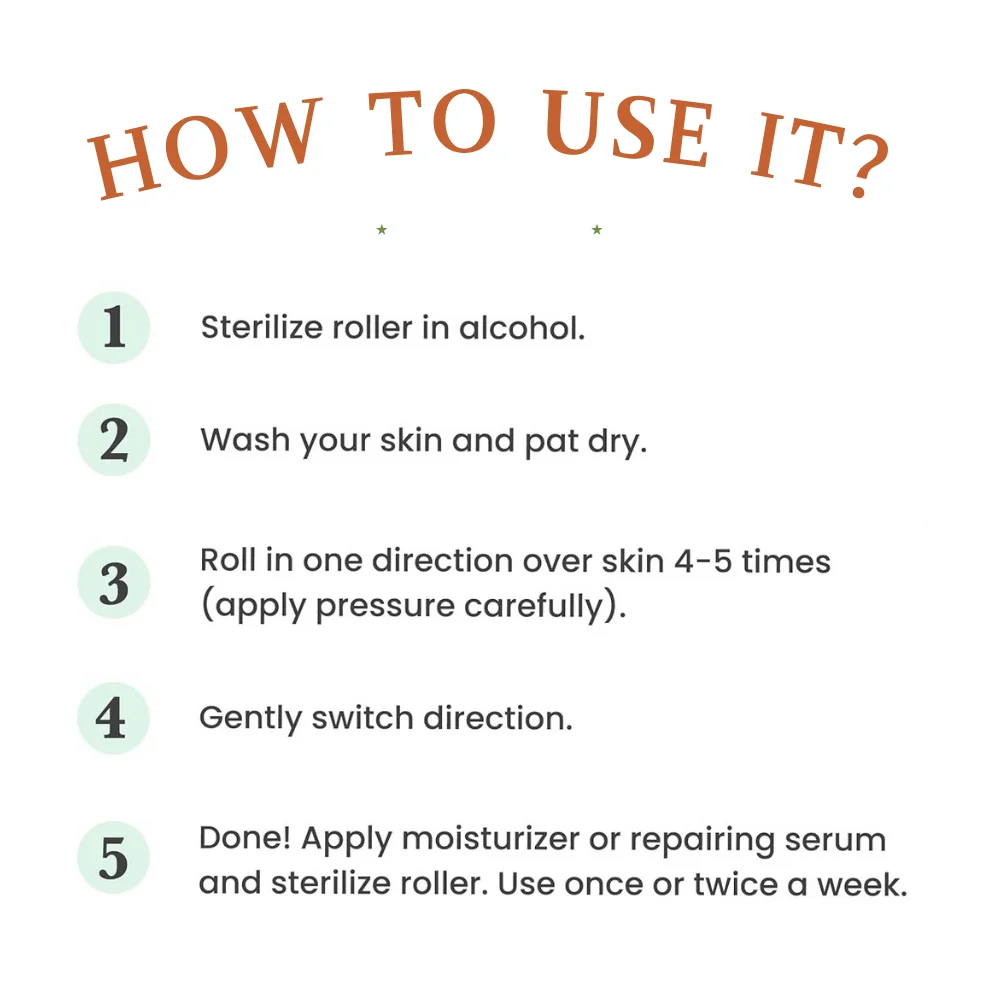 HOW TO USE IT?

1 Sterilize roller in alcohol.

2 Wash your skin and pat dry.

3 Roll in one direction over skin 4-5 times (apply pressure carefully).

4 Gently switch direction.

5 Done! Apply moisturizer or repairing serum and sterilize roller. Use once or twice a week.