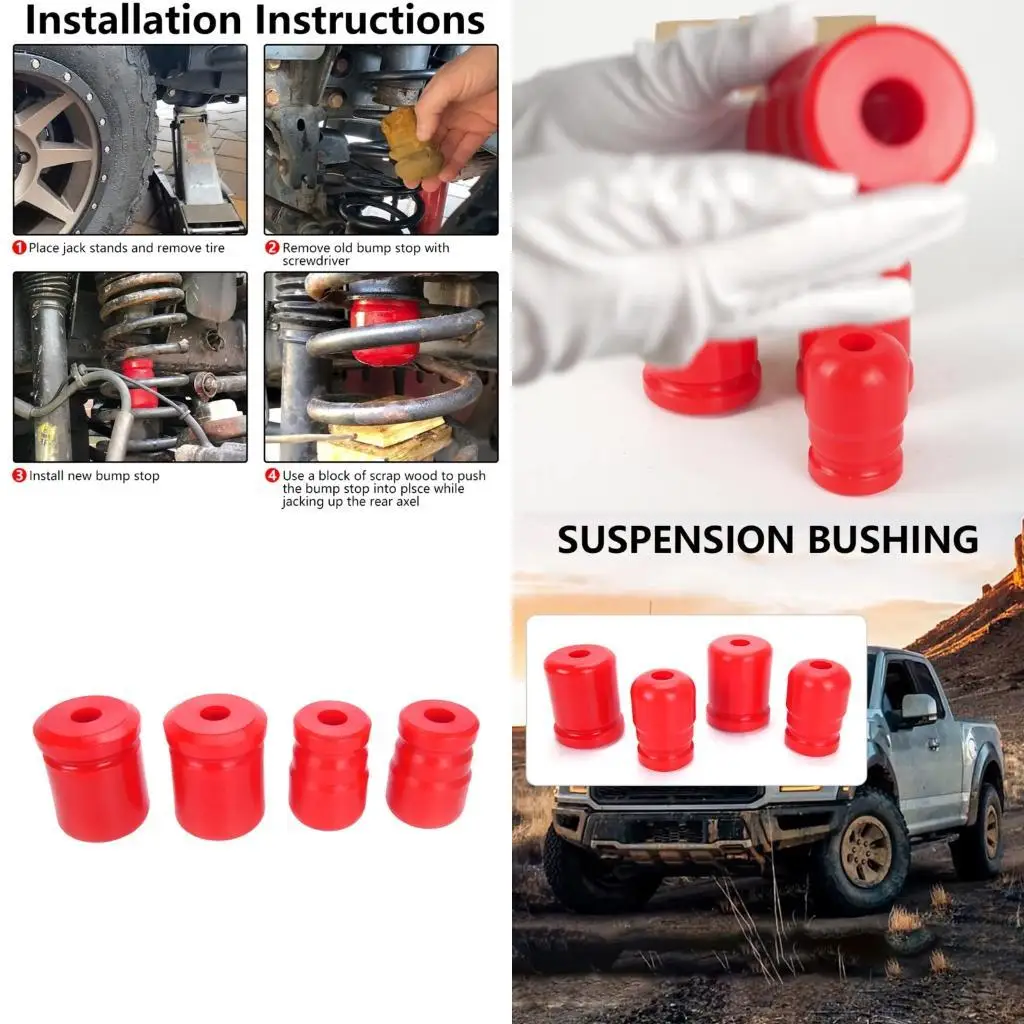 Installation Instructions

1 Place jack stands and remove tire

2 Remove old bump stop with screwdriver

3 Install new bump stop

4 Use a block of scrap wood to push the bump stop into plsce while jacking up the rear axel

SUSPENSION BUSHING