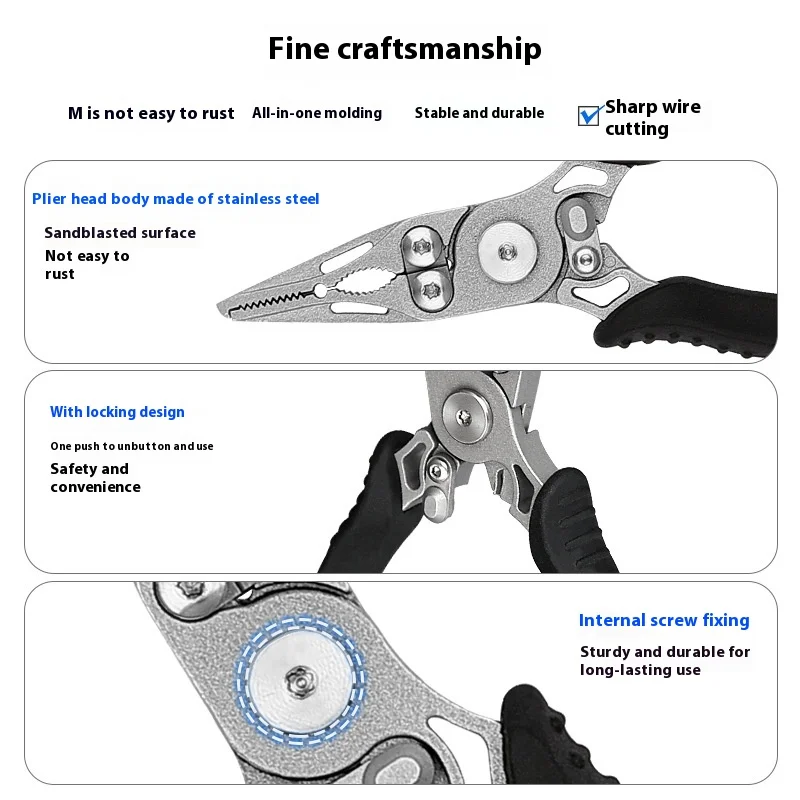 Fine craftsmanship

M is not easy to rust All-in-one molding Stable and durable Sharp wire cutting

Plier head body made of stainless steel

Sandblasted surface

Not easy to rust

With locking design

One push to unbutton and use

Safety and convenience

Internal screw fixing

Sturdy and durable for long-lasting use