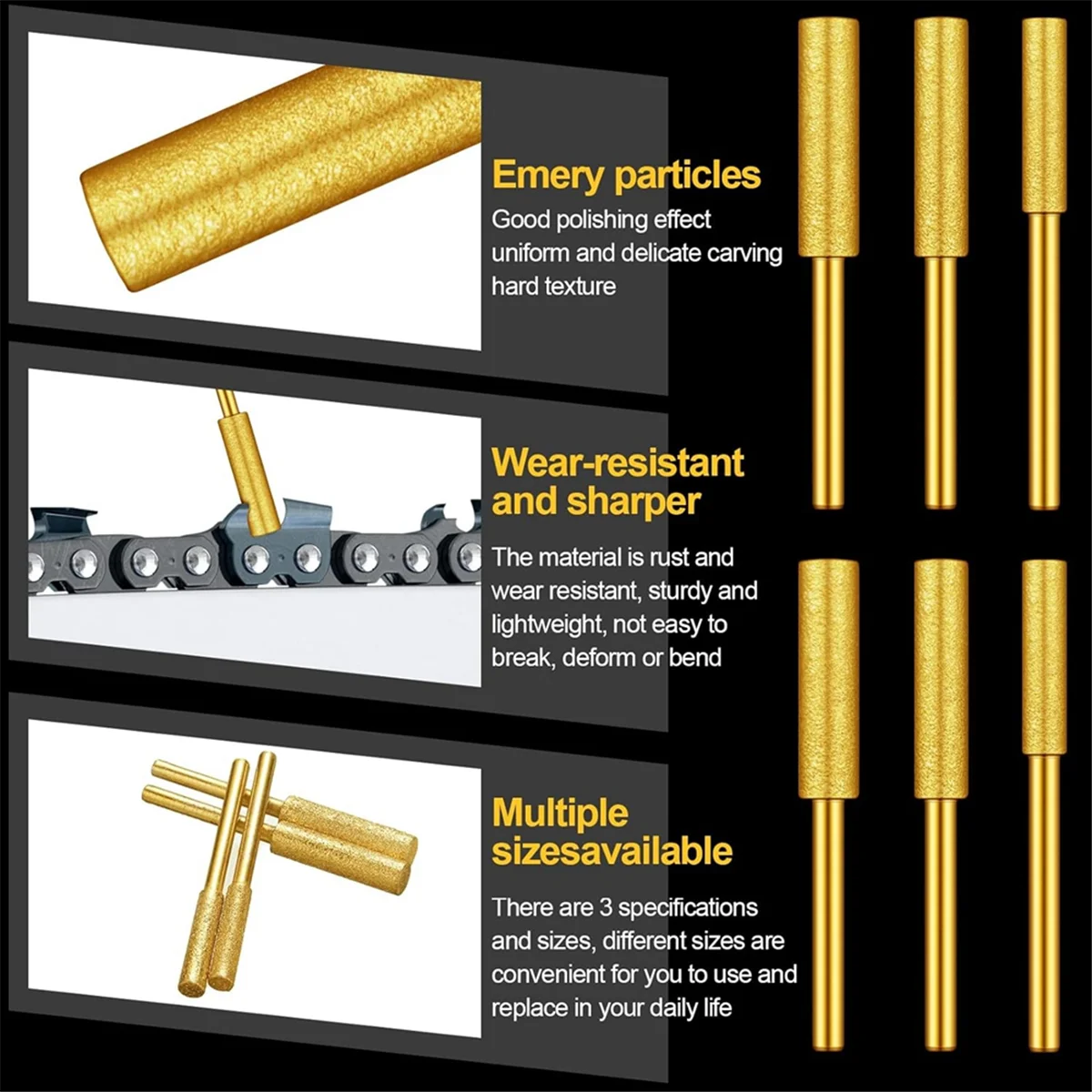 Emery particles

Good polishing effect uniform and delicate carving hard texture

Wear-resistant and sharper

The material is rust and wear resistant, sturdy and lightweight, not easy to break, deform or bend

Multiple sizesavailable

There are 3 specifications and sizes, different sizes are convenient for you to use and replace in your daily life