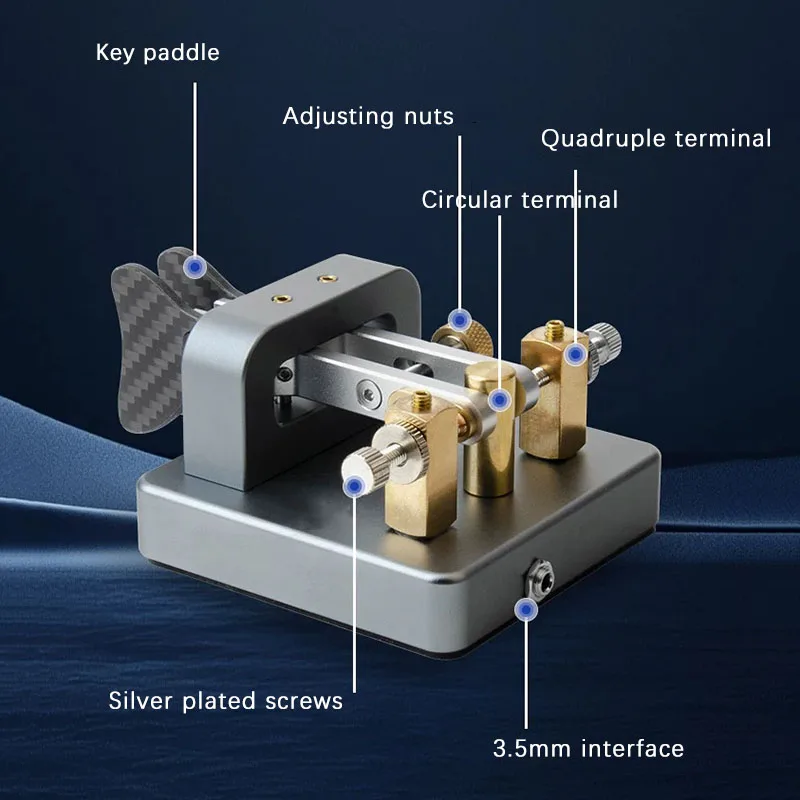 Key paddle

Adjusting nuts

Quadruple terminal

Circular terminal

Silver plated screws

3.5mm interface