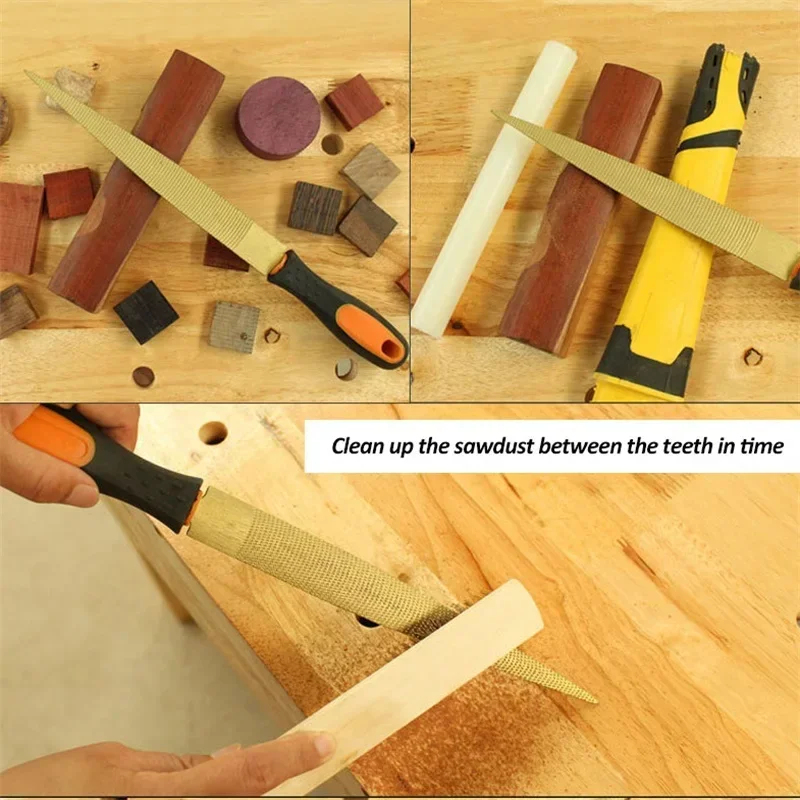 Clean up the sawdust between the teeth in time