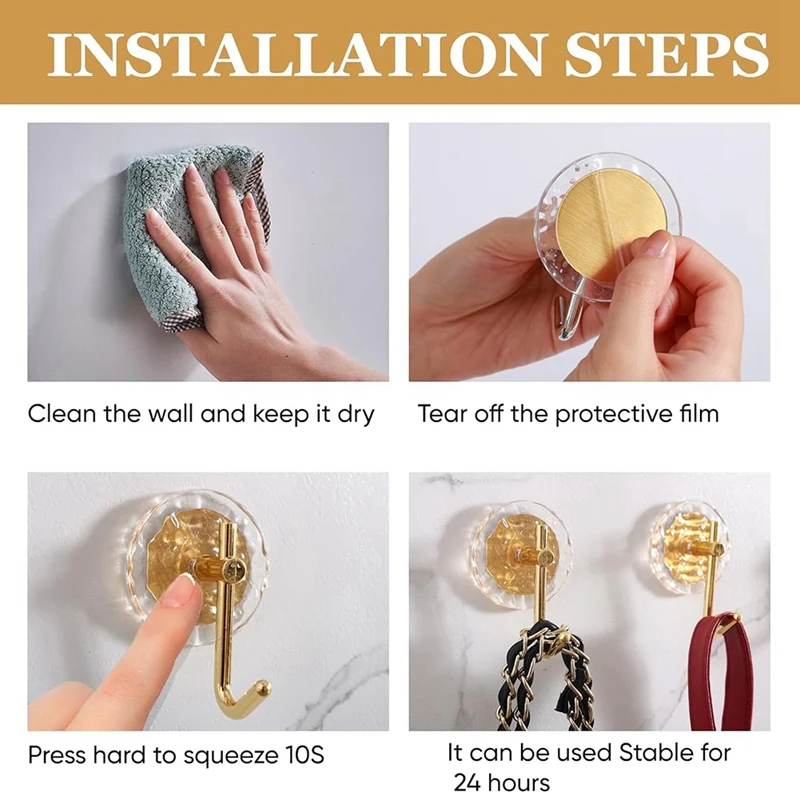 INSTALLATION STEPS

Clean the wall and keep it dry

Tear off the protective film

Press hard to squeeze 10S

It can be used Stable for 24 hours