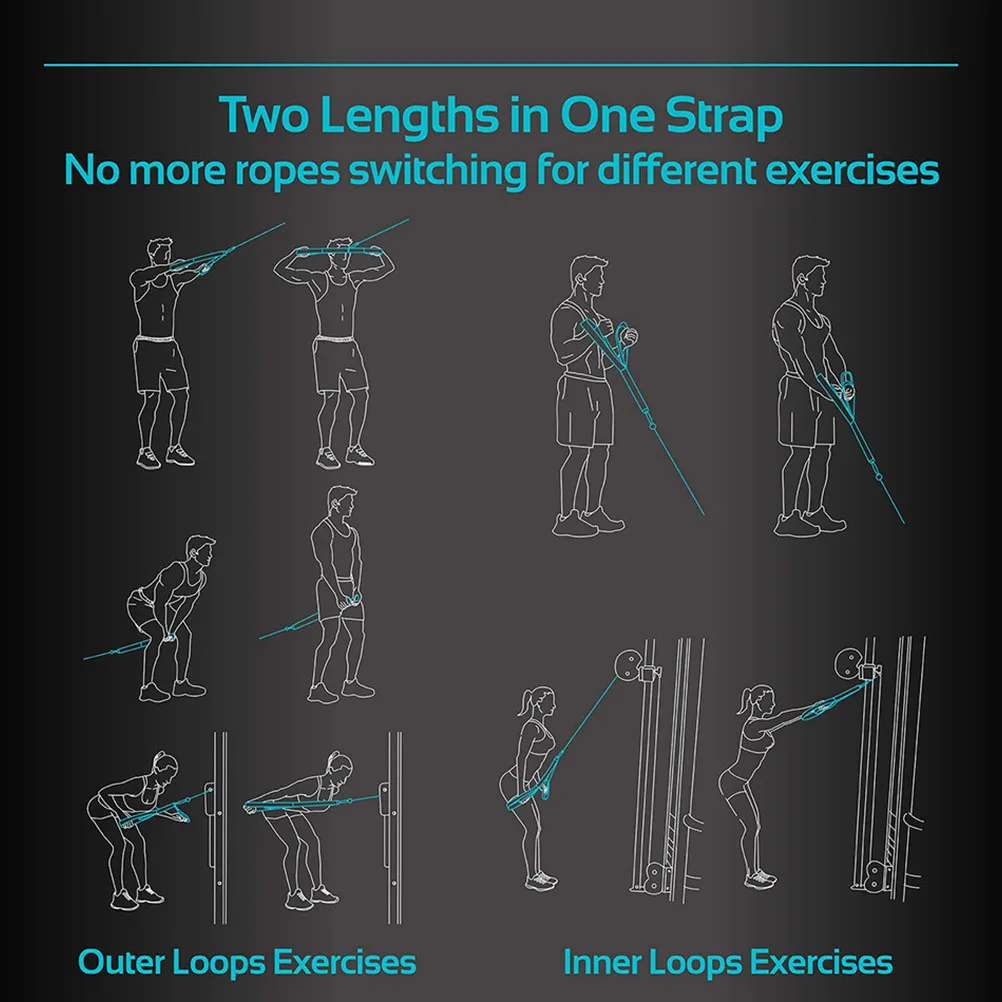 Two Lengths in One Strap
No more ropes switching for different exercises

Outer Loops Exercises

Inner Loops Exercises