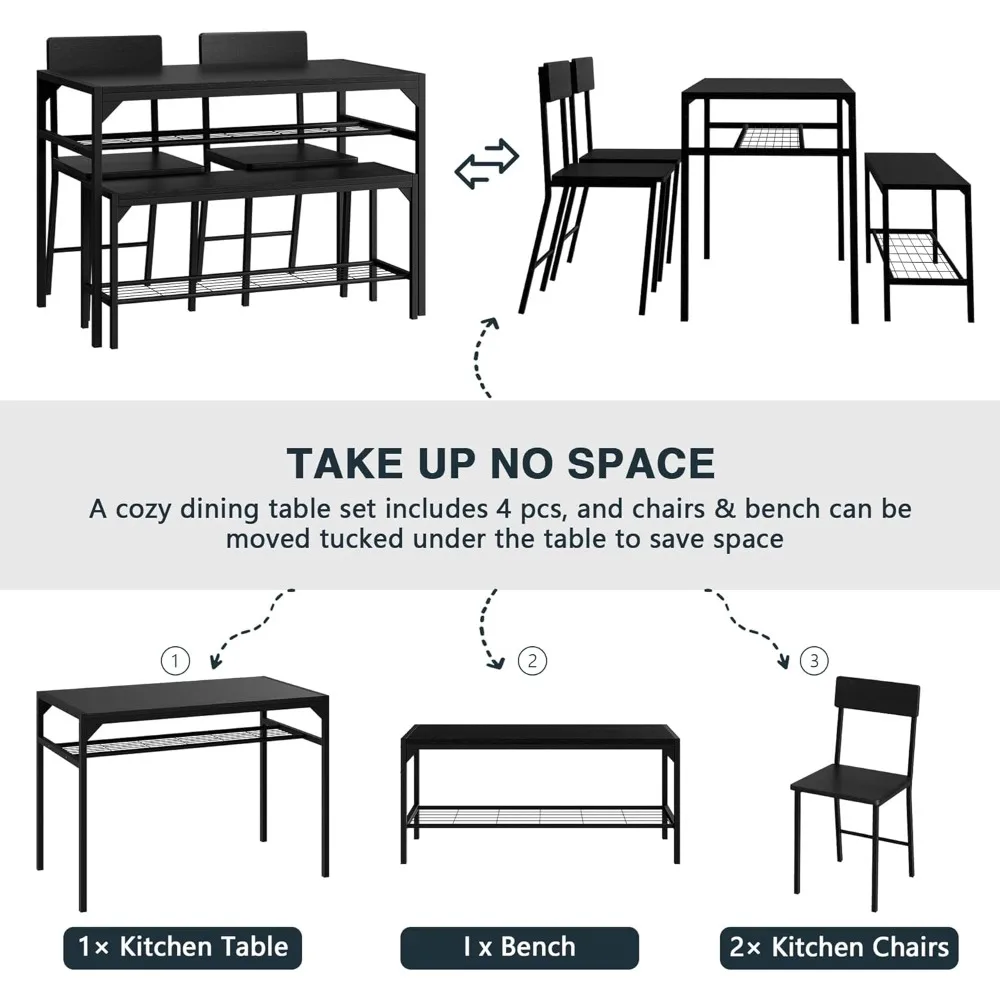 TAKE UP NO SPACE

A cozy dining table set includes 4 pcs, and chairs & bench can be moved tucked under the table to save space

①

②

③

1× Kitchen Table

I x Bench

2× Kitchen Chairs