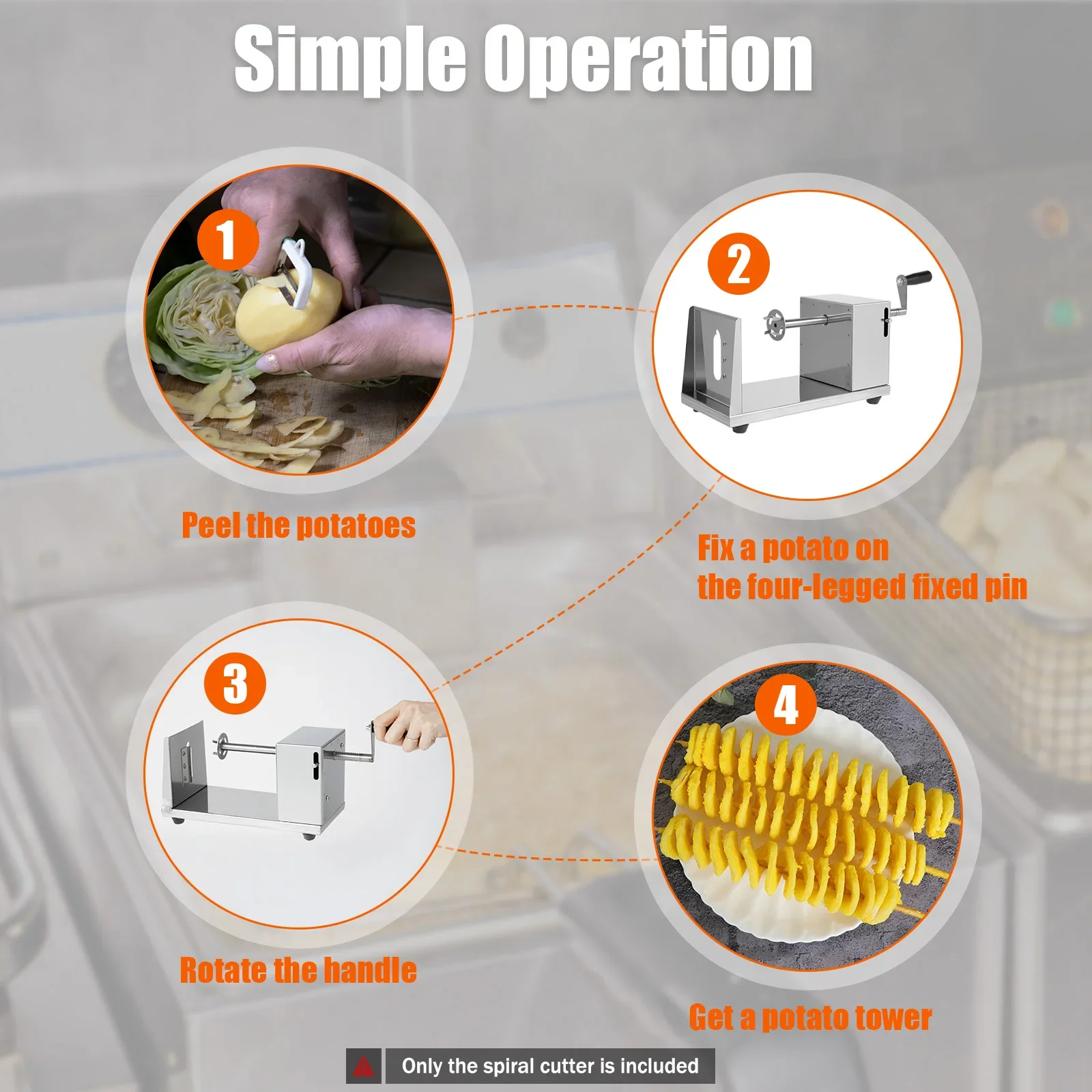 Simple Operation

1

Peel the potatoes

2

Fix a potato on the four-legged fixed pin

3

Rotate the handle

4

Get a potato tower

Only the spiral cutter is included