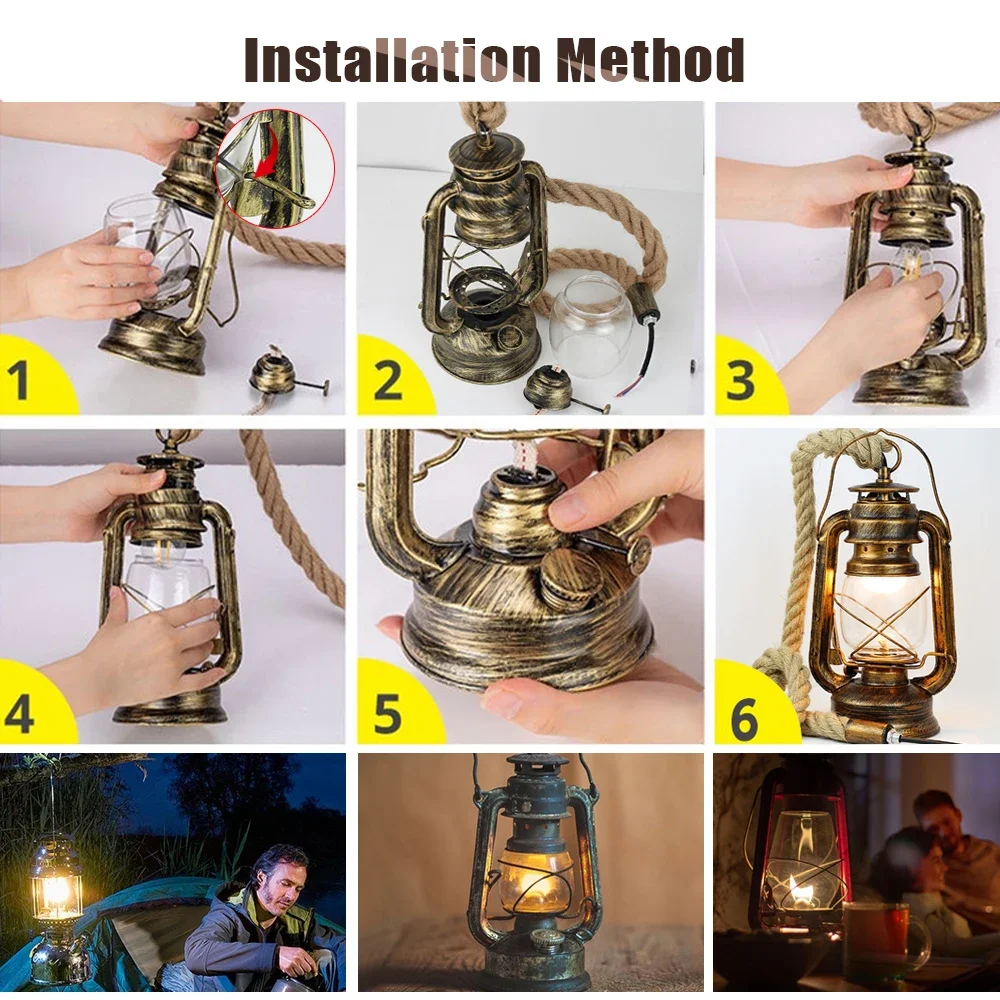 Installation Method

1

2

3

4

5

6