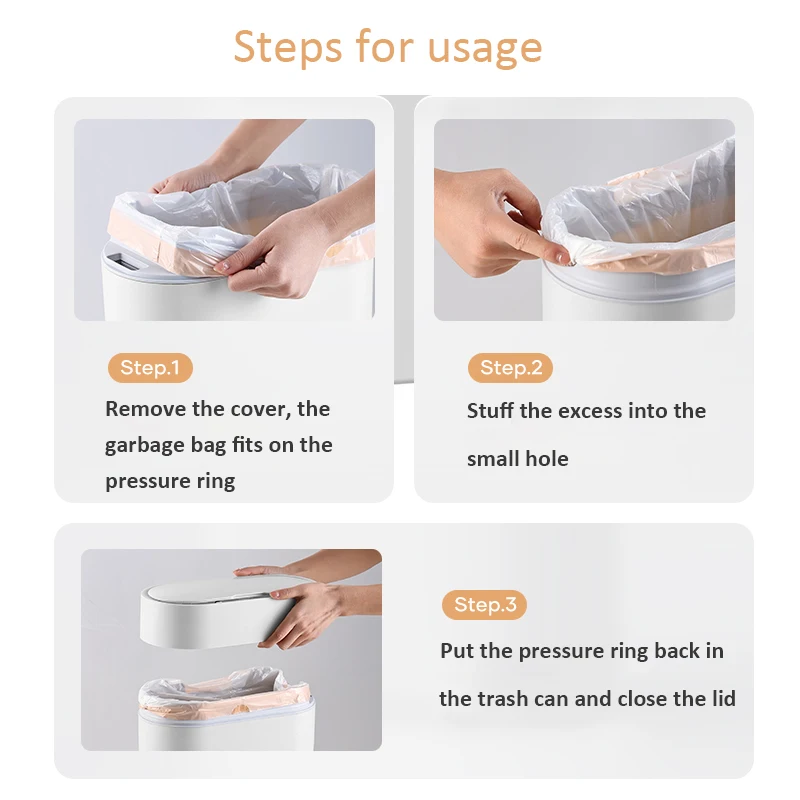 Steps for usage

Step.1

Remove the cover, the garbage bag fits on the pressure ring

Step.2

Stuff the excess into the small hole

Step.3

Put the pressure ring back in the trash can and close the lid