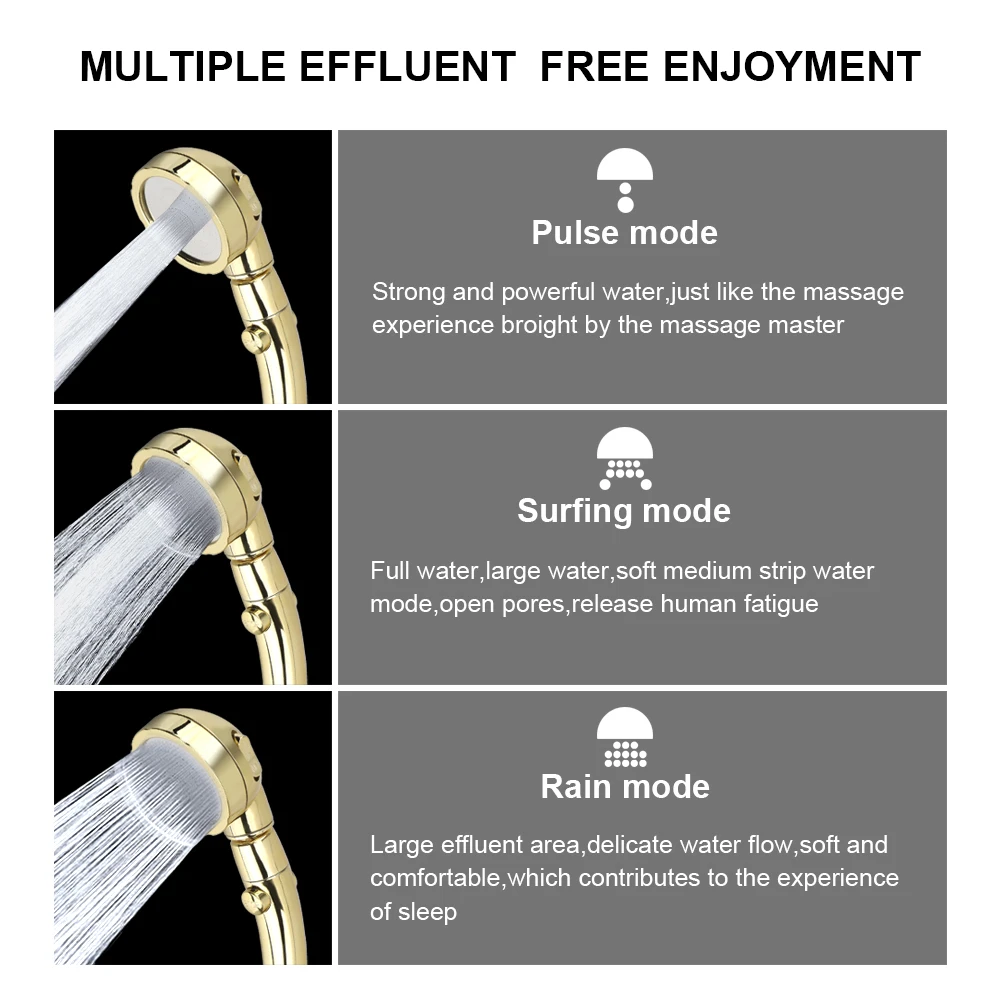 MULTIPLE EFFLUENT  FREE ENJOYMENT

Pulse mode

Strong and powerful water,just like the massage experience broight by the massage master

Surfing mode

Full water,large water,soft medium strip water mode,open pores,release human fatigue

Rain mode

Large effluent area,delicate water flow,soft and comfortable,which contributes to the experience of sleep