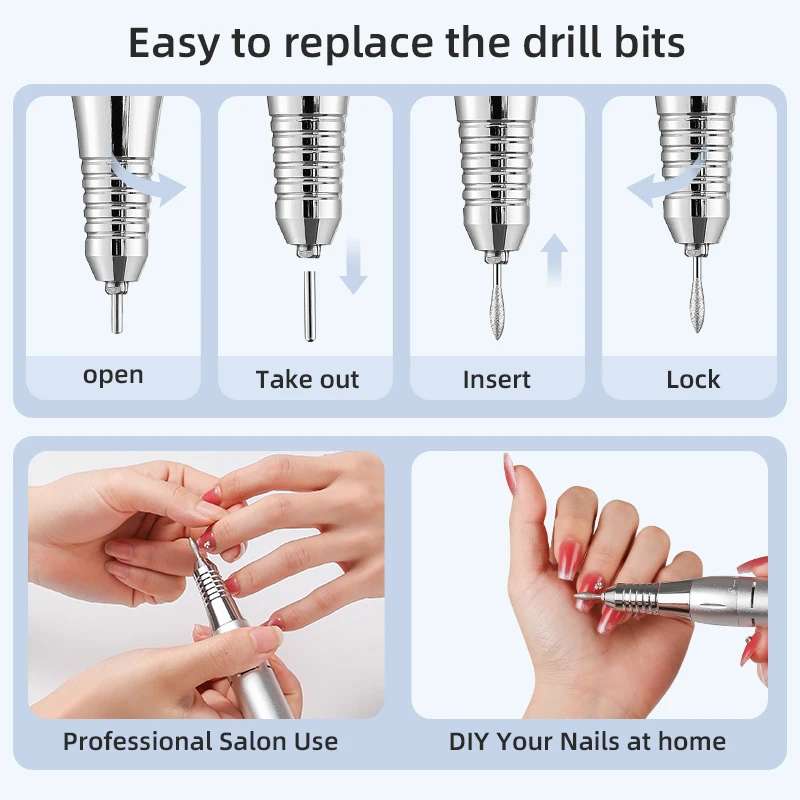 Easy to replace the drill bits

open

Take out

Insert

Lock

Professional Salon Use

DIY Your Nails at home