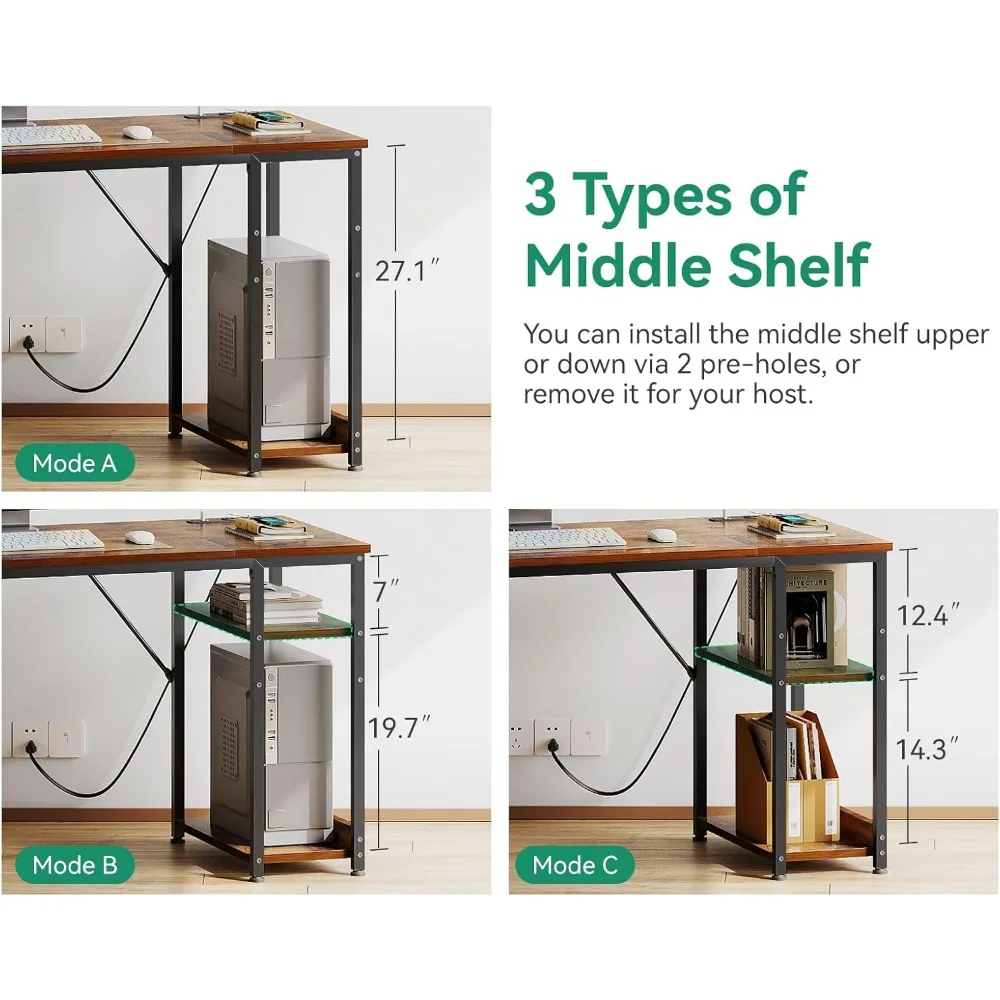 27.1″

Mode A

3 Types of Middle Shelf

You can install the middle shelf upper or down via 2 pre-holes, or remove it for your host.

7″

19.7″

Mode B

12.4″

14.3″

Mode C