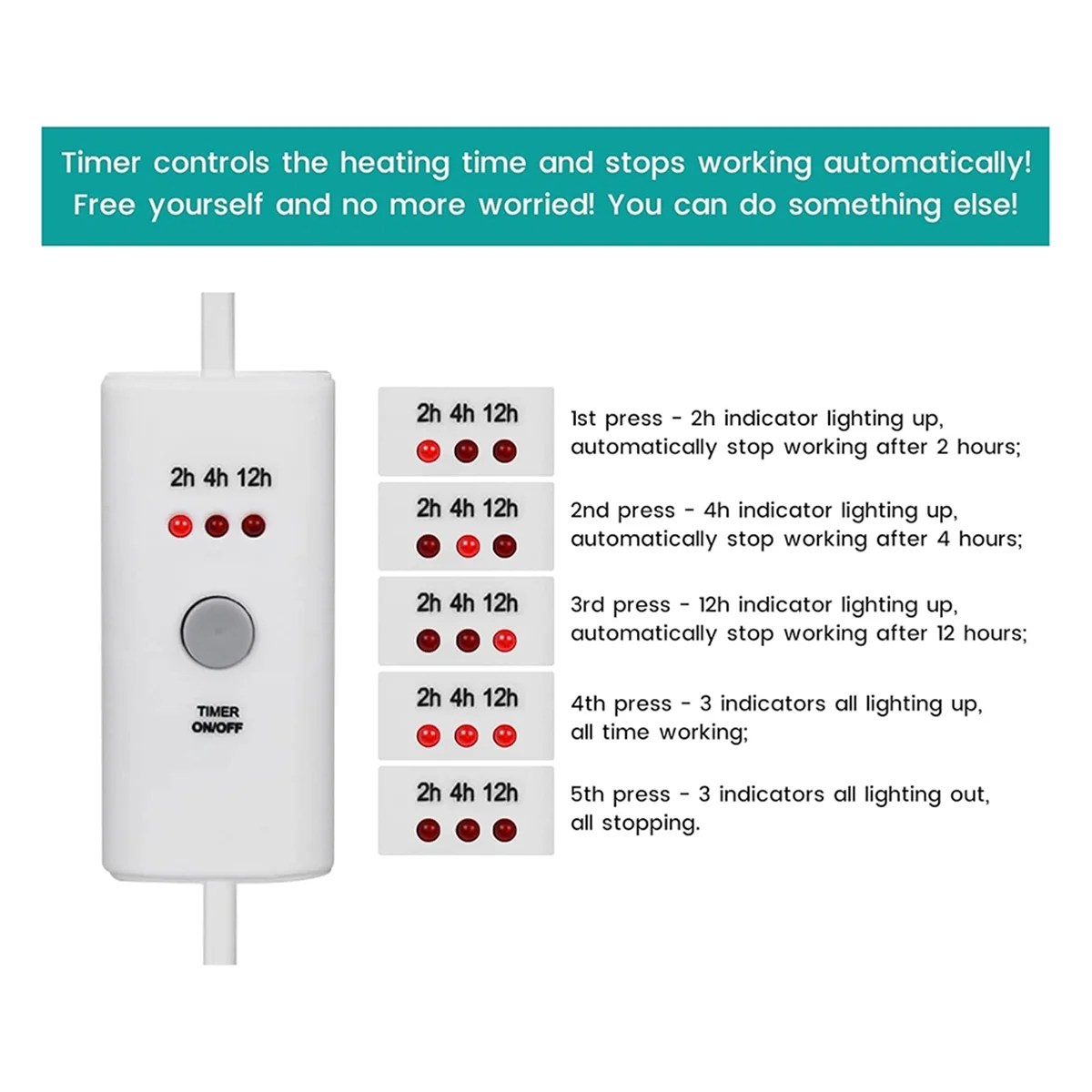 Timer controls the heating time and stops working automatically!
Free yourself and no more worried! You can do something else!

2h 4h 12h

TIMER
ON/OFF

2h 4h 12h

1st press - 2h indicator lighting up, automatically stop working after 2 hours;

2h 4h 12h

2nd press - 4h indicator lighting up, automatically stop working after 4 hours;

2h 4h 12h

3rd press - 12h indicator lighting up, automatically stop working after 12 hours;

2h 4h 12h

4th press - 3 indicators all lighting up, all time working;

2h 4h 12h

5th press - 3 indicators all lighting out, all stopping.