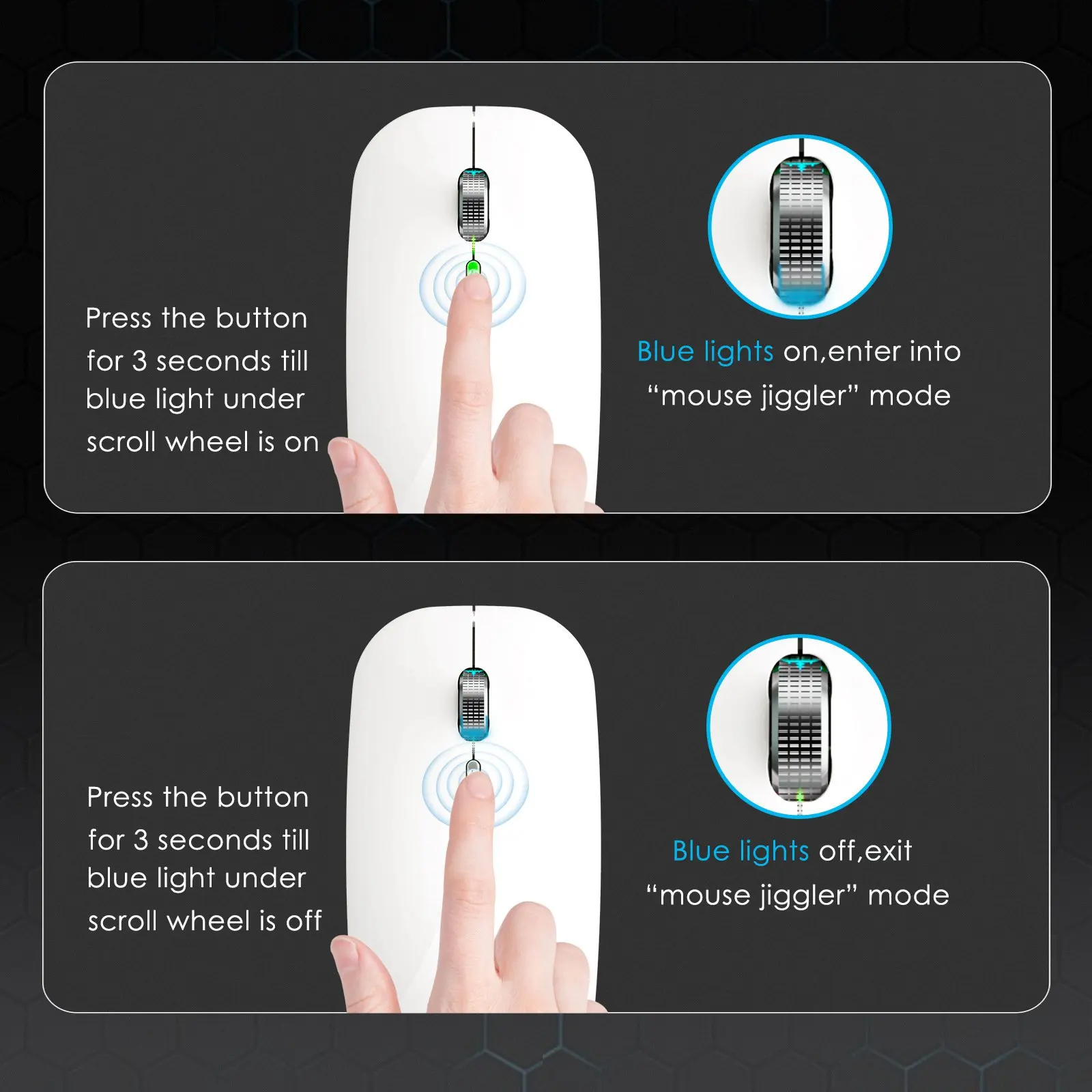 Press the button for 3 seconds till blue light under scroll wheel is on

Blue lights on,enter into “mouse jiggler” mode

Press the button for 3 seconds till blue light under scroll wheel is off

Blue lights off,exit “mouse jiggler” mode