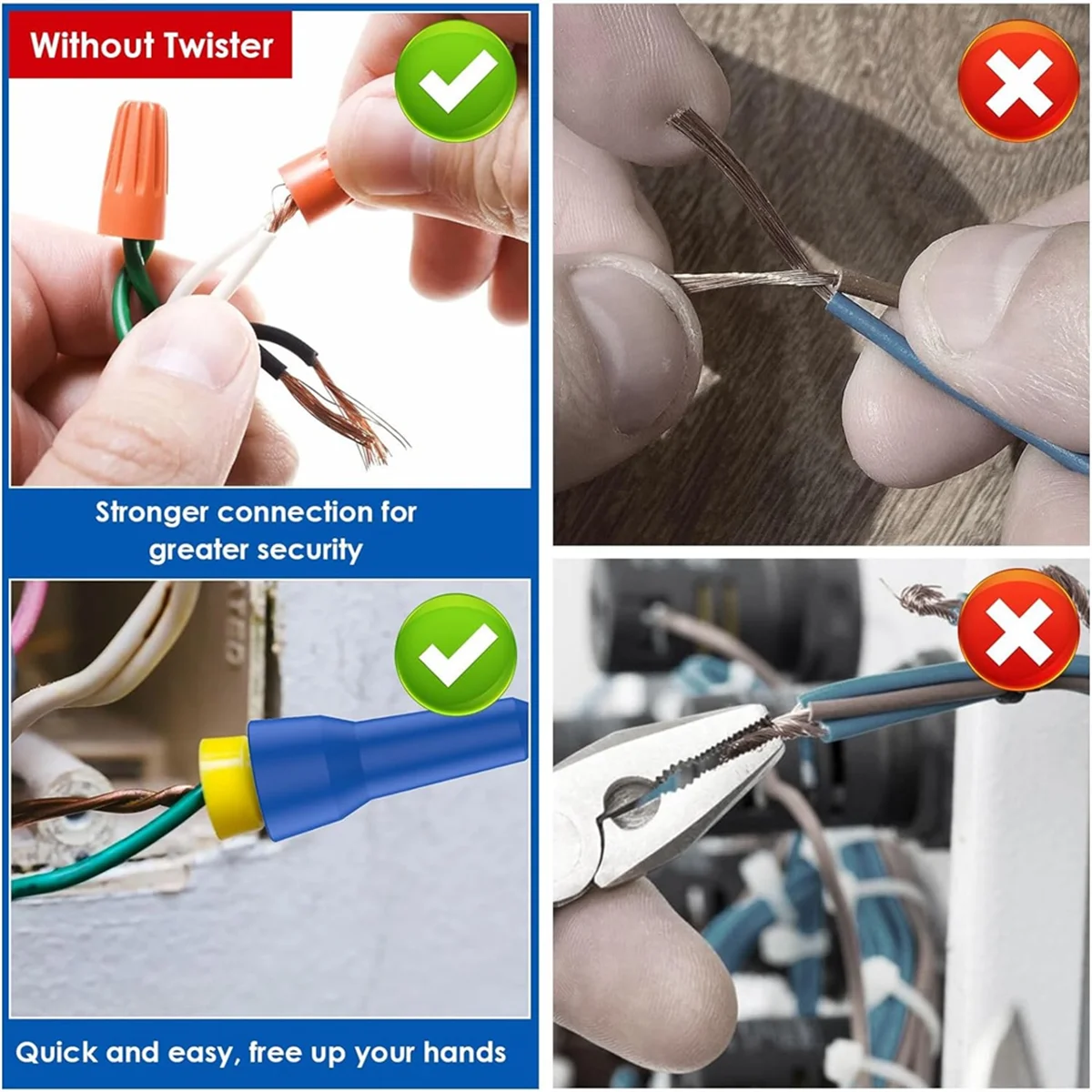 Without Twister

Stronger connection for greater security

Quick and easy, free up your hands