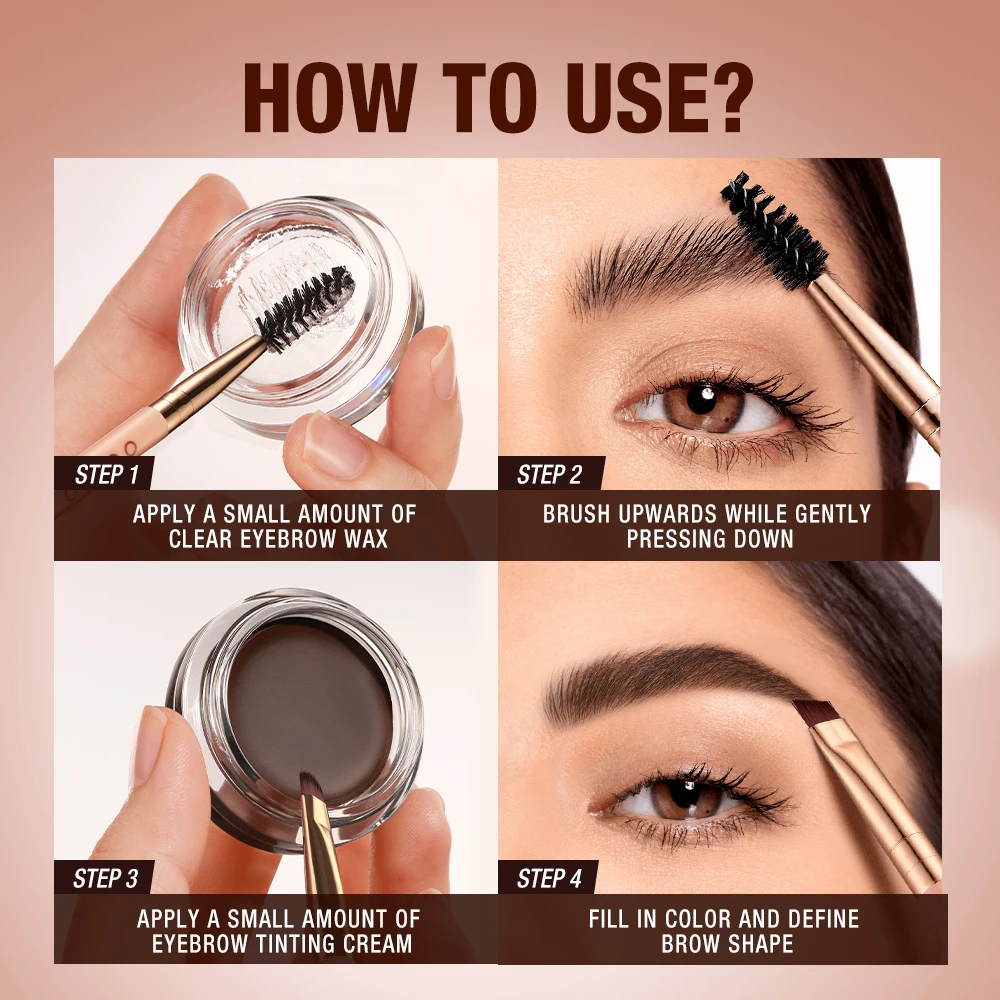 HOW TO USE?

STEP 1
APPLY A SMALL AMOUNT OF CLEAR EYEBROW WAX

STEP 2
BRUSH UPWARDS WHILE GENTLY PRESSING DOWN

STEP 3
APPLY A SMALL AMOUNT OF EYEBROW TINTING CREAM

STEP 4
FILL IN COLOR AND DEFINE BROW SHAPE