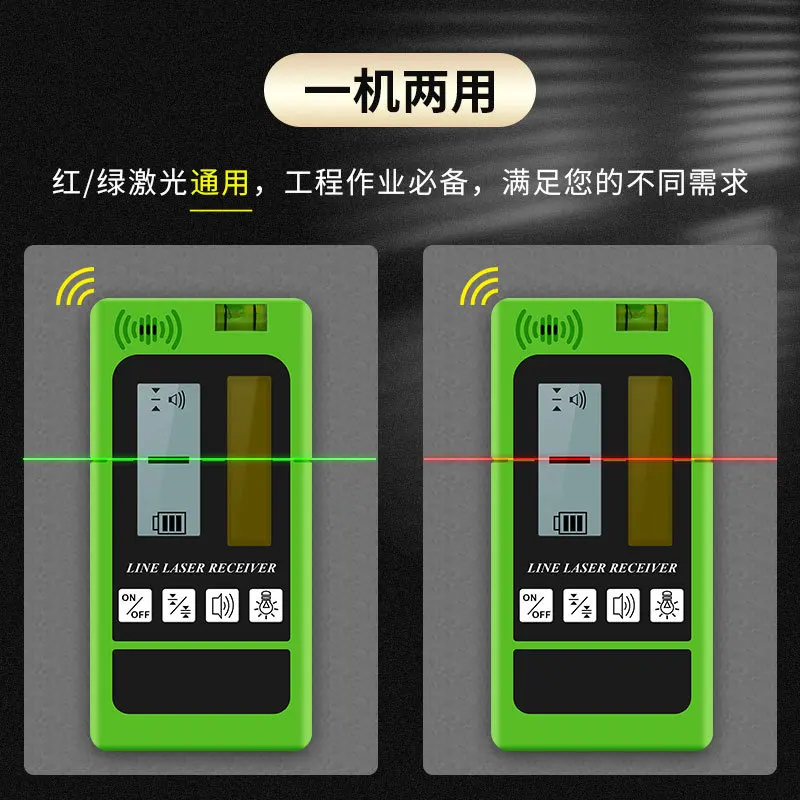 一机两用

红/绿激光通用，工程作业必备，满足您的不同需求

LINE LASER RECEIVER

ON/OFF

LINE LASER RECEIVER

ON/OFF