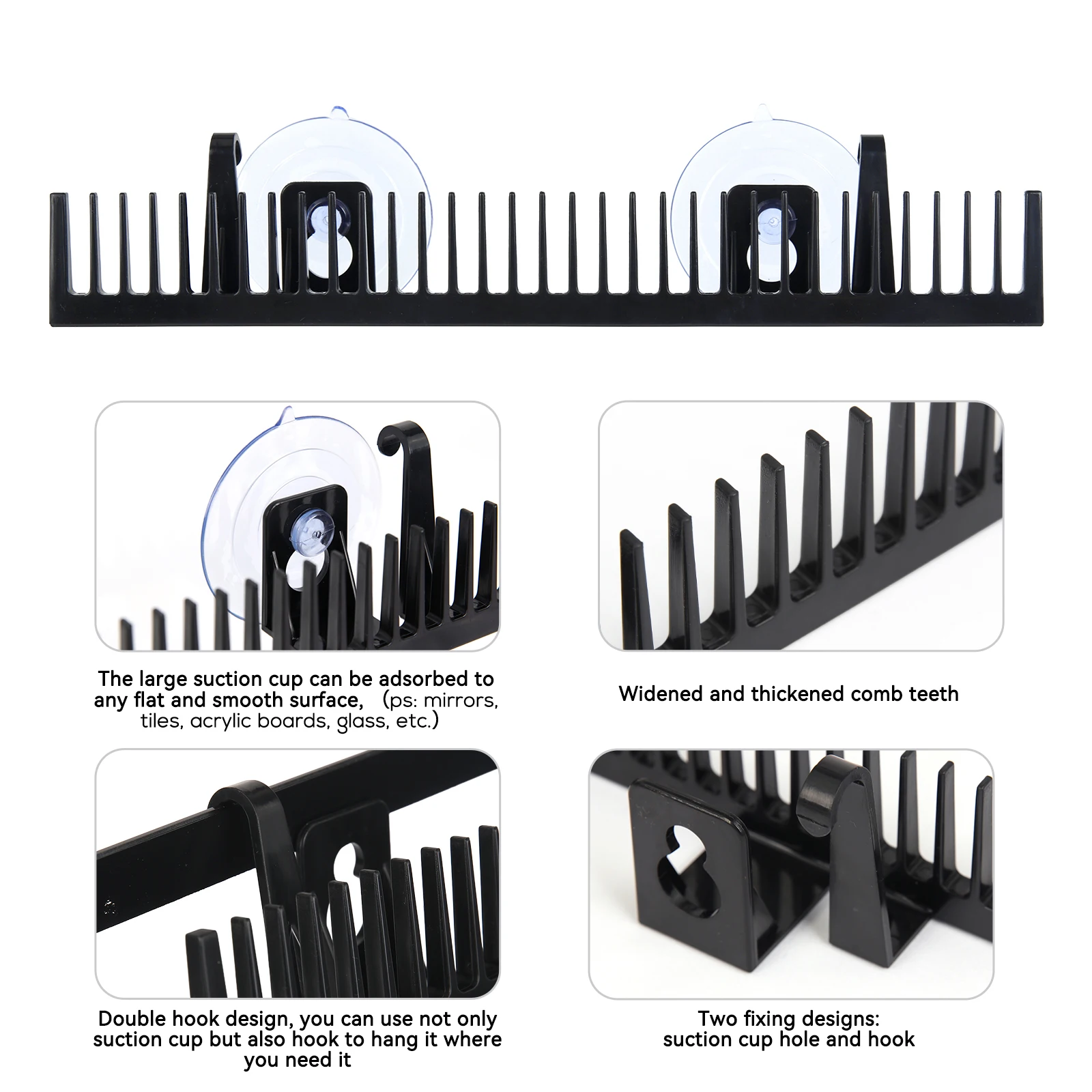 The large suction cup can be adsorbed to any flat and smooth surface, (ps: mirrors, tiles, acrylic boards, glass, etc.)

Widened and thickened comb teeth

Double hook design, you can use not only suction cup but also hook to hang it where you need it

Two fixing designs: suction cup hole and hook