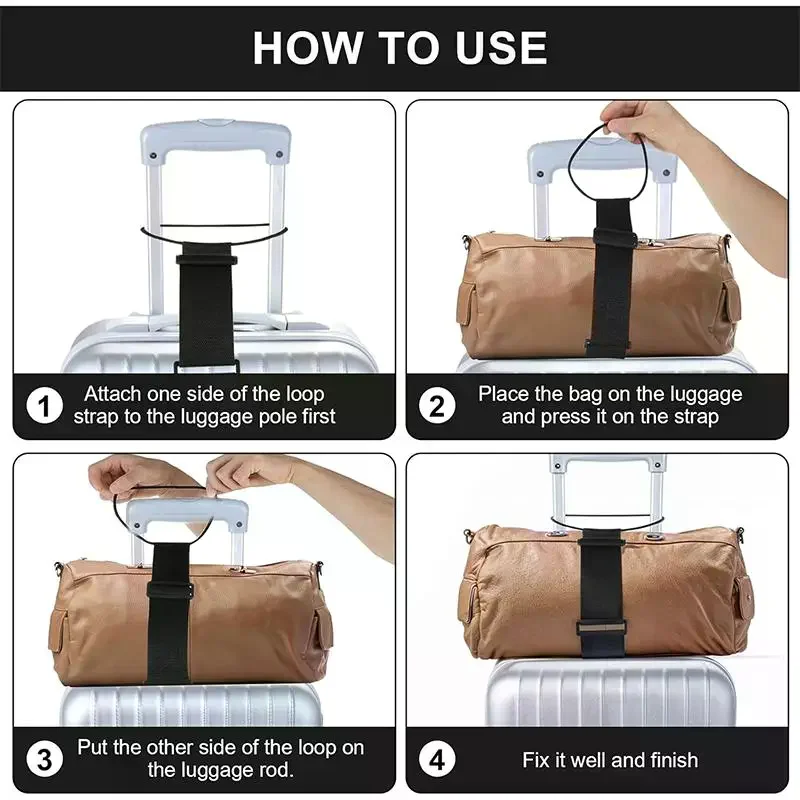 HOW TO USE

1 Attach one side of the loop strap to the luggage pole first

2 Place the bag on the luggage and press it on the strap

3 Put the other side of the loop on the luggage rod.

4 Fix it well and finish