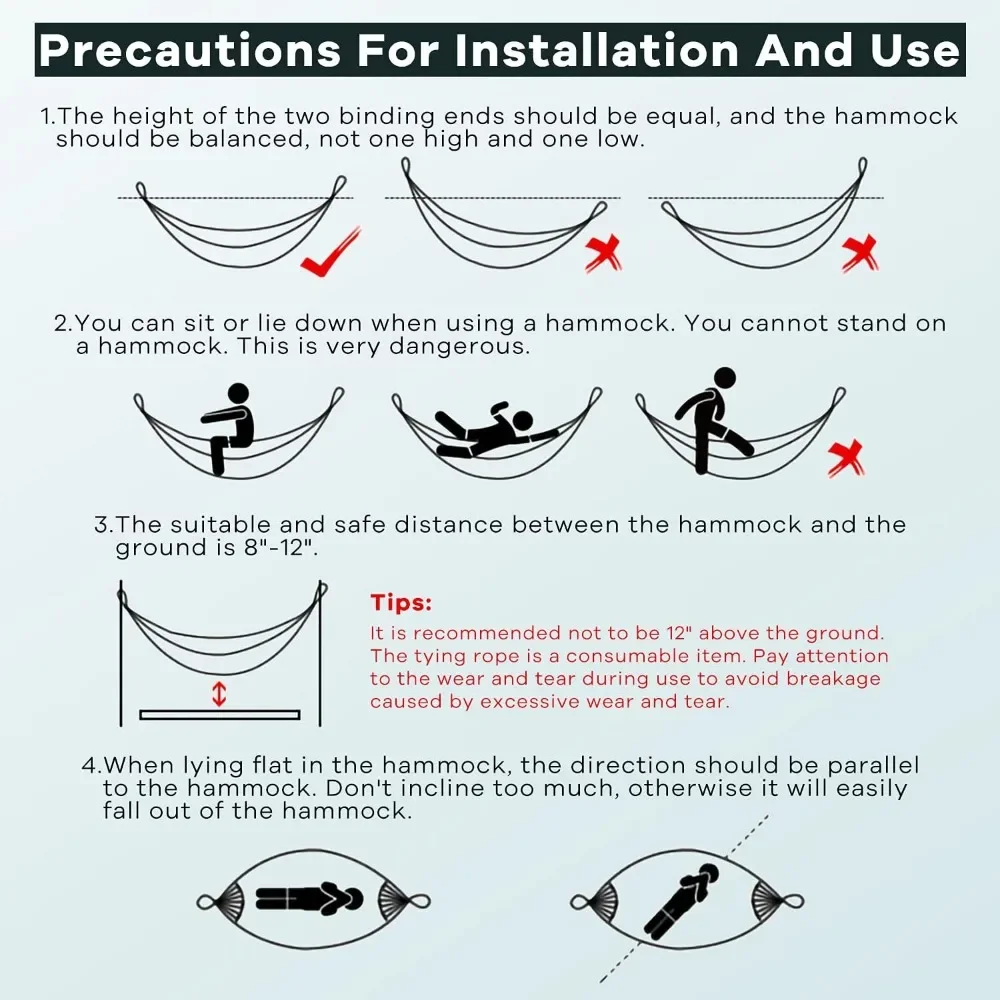 Precautions For Installation And Use

1.The height of the two binding ends should be equal, and the hammock should be balanced, not one high and one low.

2.You can sit or lie down when using a hammock. You cannot stand on a hammock. This is very dangerous.

3.The suitable and safe distance between the hammock and the ground is 8"-12".

Tips:
It is recommended not to be 12" above the ground. The tying rope is a consumable item. Pay attention to the wear and tear during use to avoid breakage caused by excessive wear and tear.

4.When lying flat in the hammock, the direction should be parallel to the hammock. Don't incline too much, otherwise it will easily fall out of the hammock.