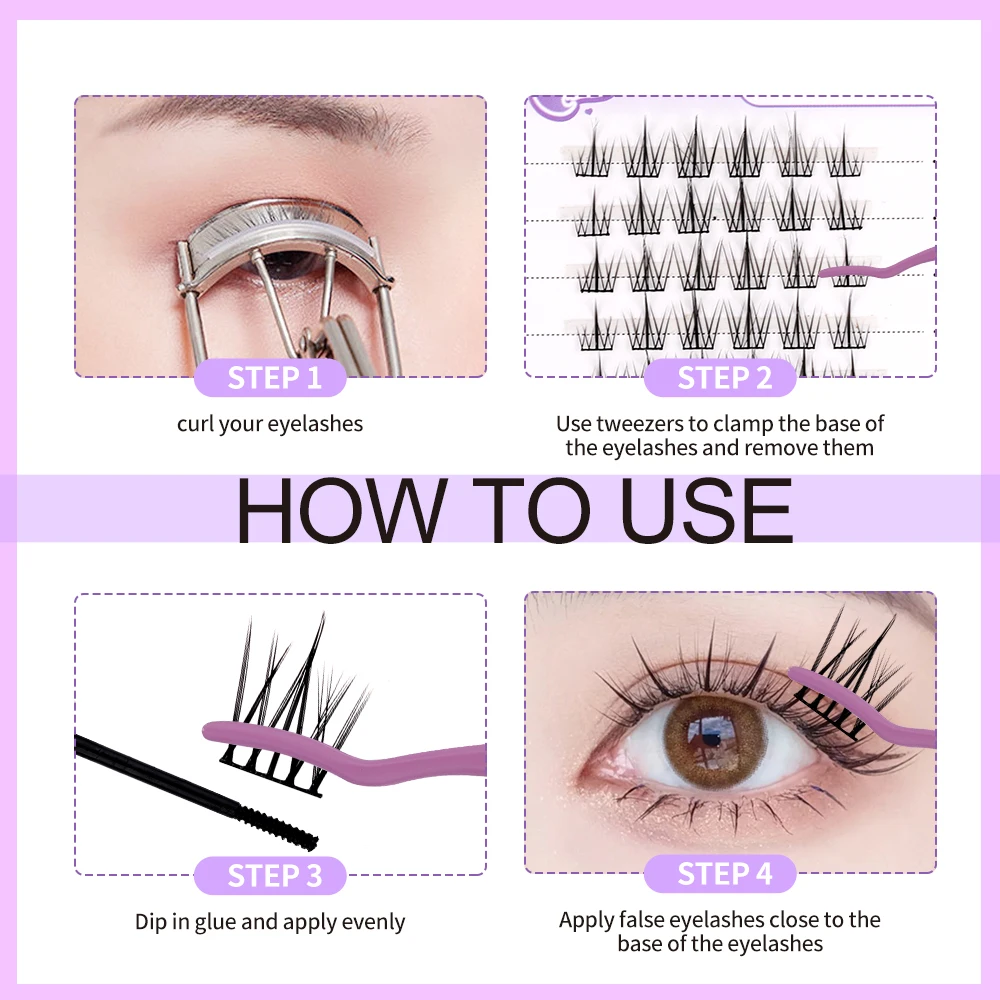 STEP 1

curl your eyelashes

STEP 2

Use tweezers to clamp the base of the eyelashes and remove them

HOW TO USE

STEP 3

Dip in glue and apply evenly

STEP 4

Apply false eyelashes close to the base of the eyelashes