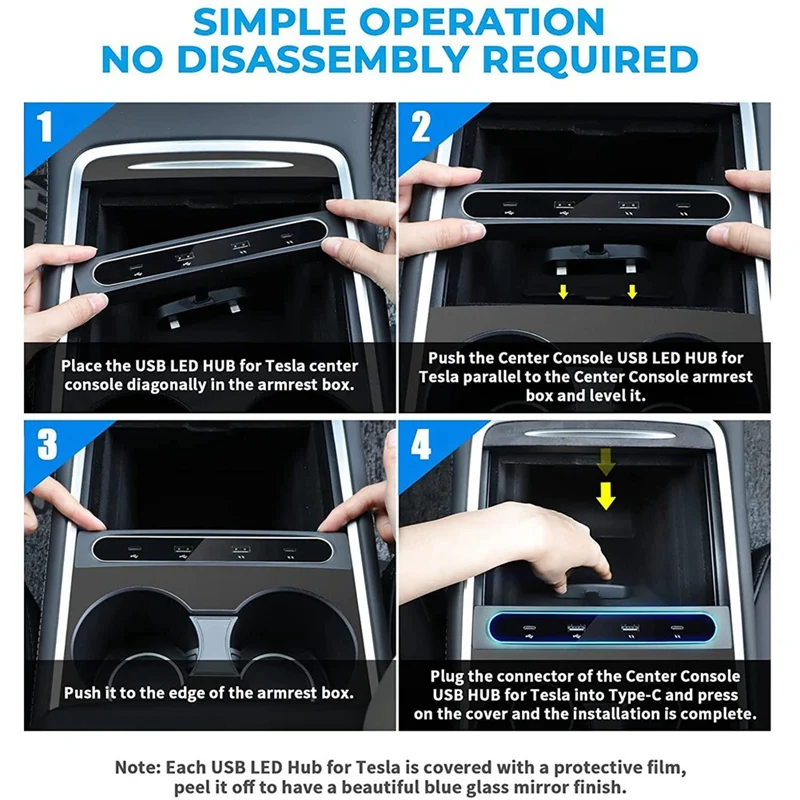 SIMPLE OPERATION
NO DISASSEMBLY REQUIRED

1

Place the USB LED HUB for Tesla center console diagonally in the armrest box.

2

Push the Center Console USB LED HUB for Tesla parallel to the Center Console armrest box and level it.

3

Push it to the edge of the armrest box.

4

Plug the connector of the Center Console USB HUB for Tesla into Type-C and press on the cover and the installation is complete.

Note: Each USB LED Hub for Tesla is covered with a protective film, peel it off to have a beautiful blue glass mirror finish.