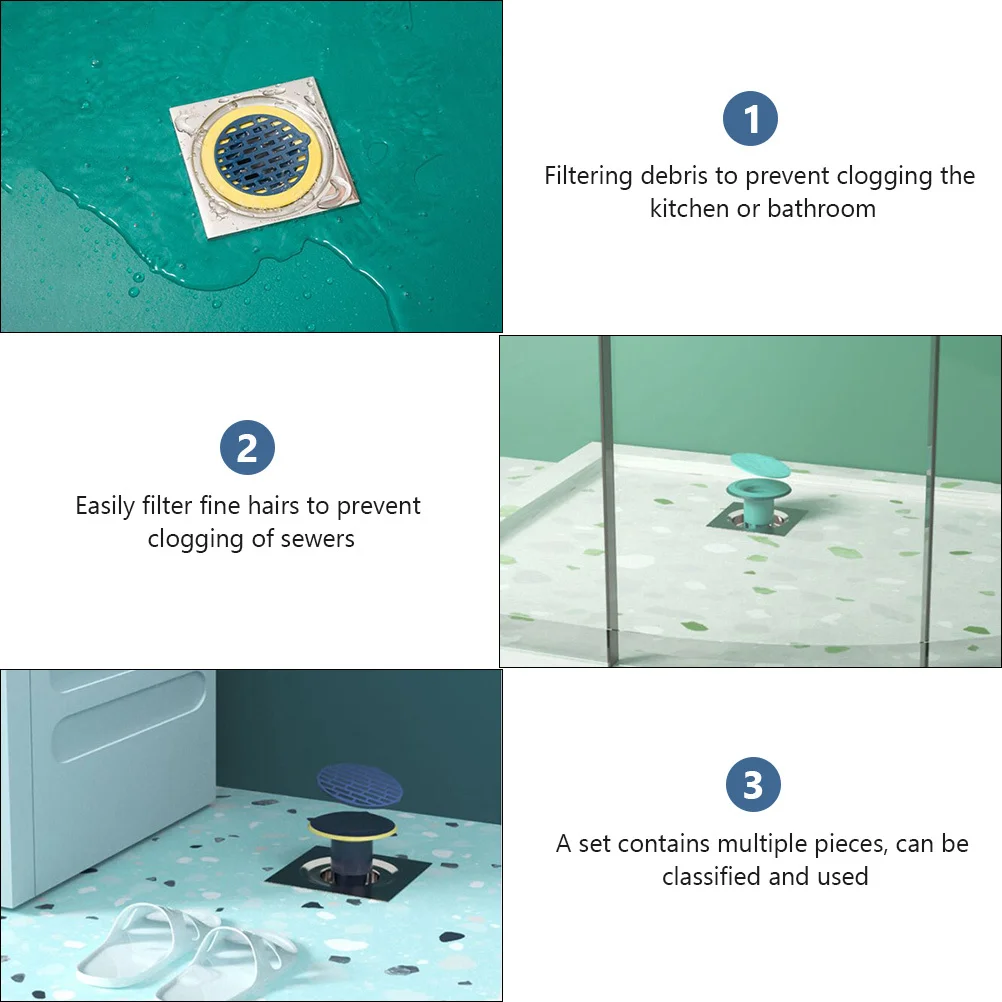 1

Filtering debris to prevent clogging the kitchen or bathroom

2

Easily filter fine hairs to prevent clogging of sewers

3

A set contains multiple pieces, can be classified and used