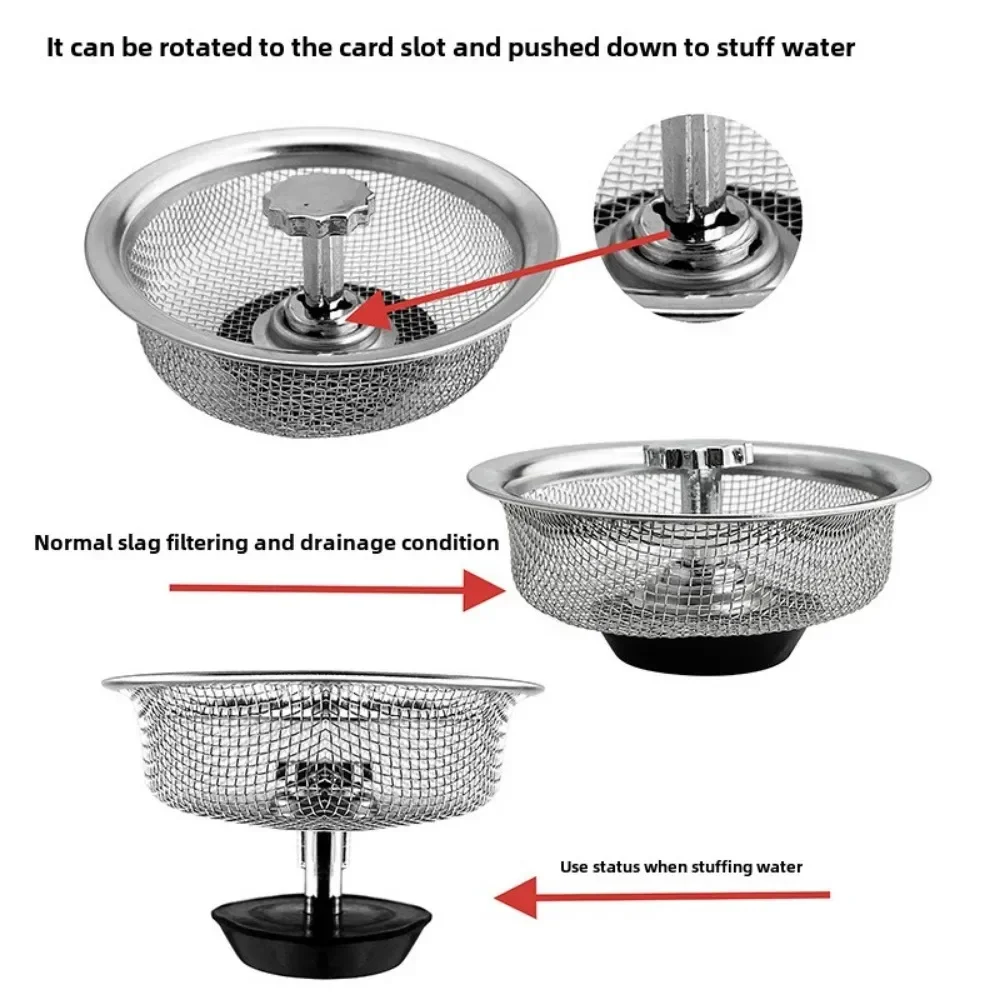 It can be rotated to the card slot and pushed down to stuff water

Normal slag filtering and drainage condition

Use status when stuffing water