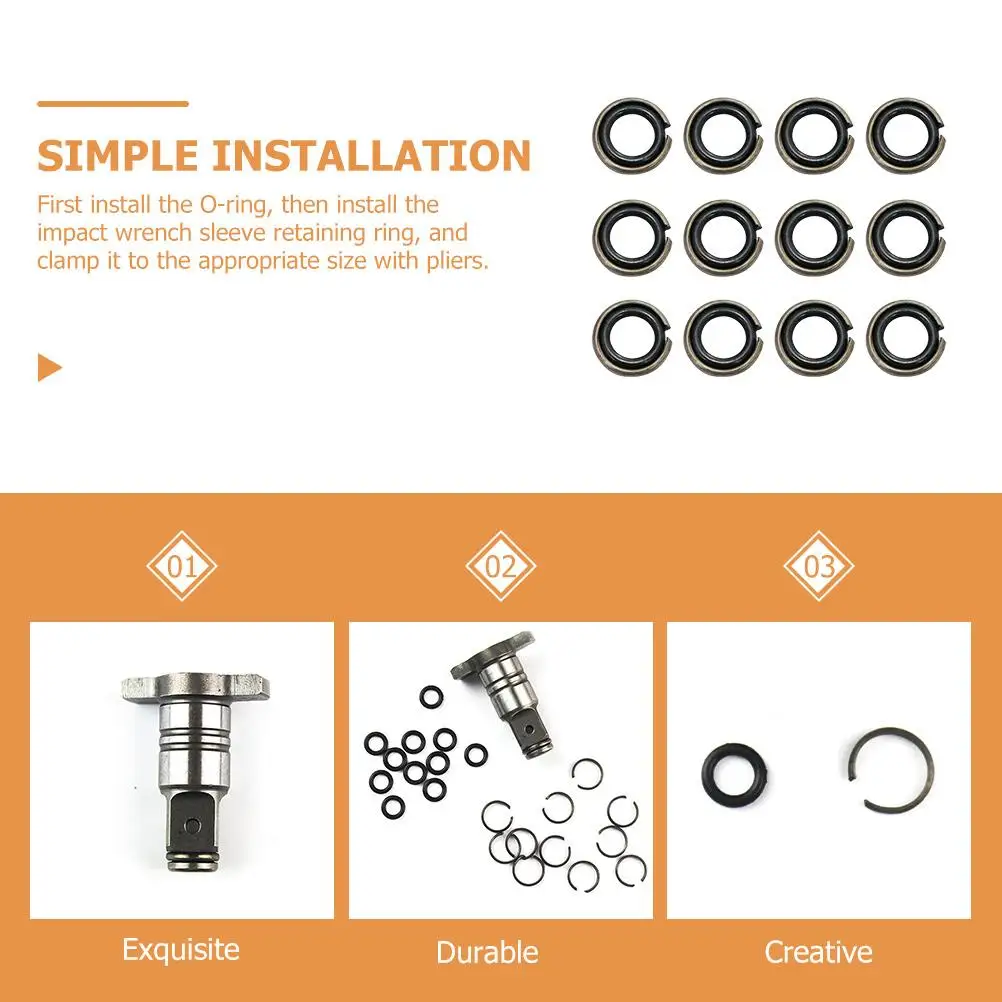 SIMPLE INSTALLATION

First install the O-ring, then install the impact wrench sleeve retaining ring, and clamp it to the appropriate size with pliers.

01

02

03

Exquisite

Durable

Creative