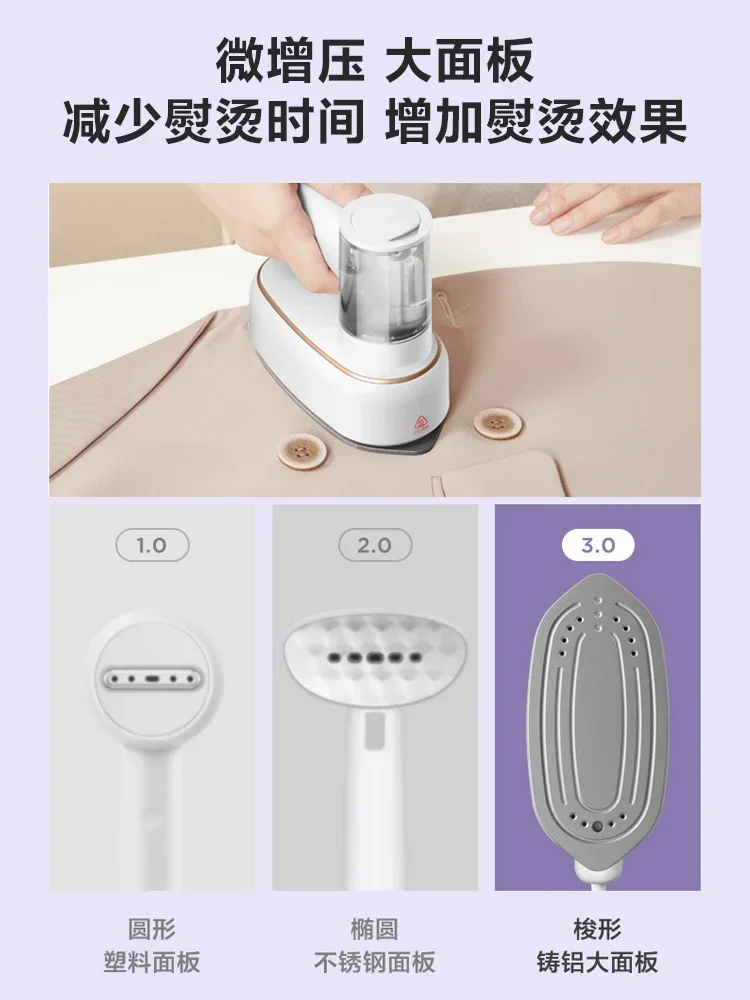 微增压 大面板
减少熨烫时间 增加熨烫效果

1.0

2.0

3.0

圆形
塑料面板

椭圆
不锈钢面板

梭形
铸铝大面板