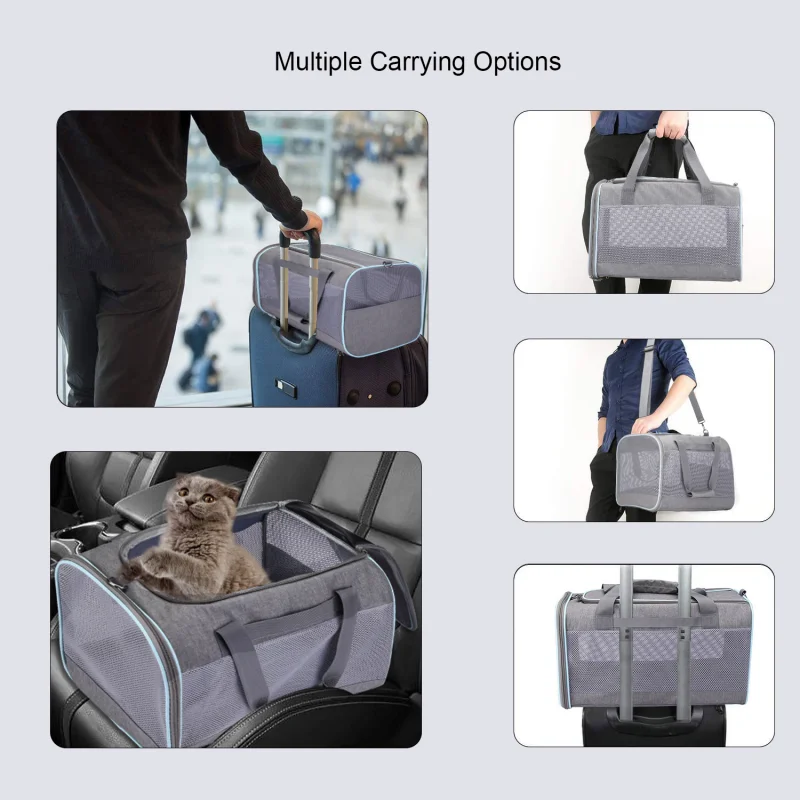 Multiple Carrying Options