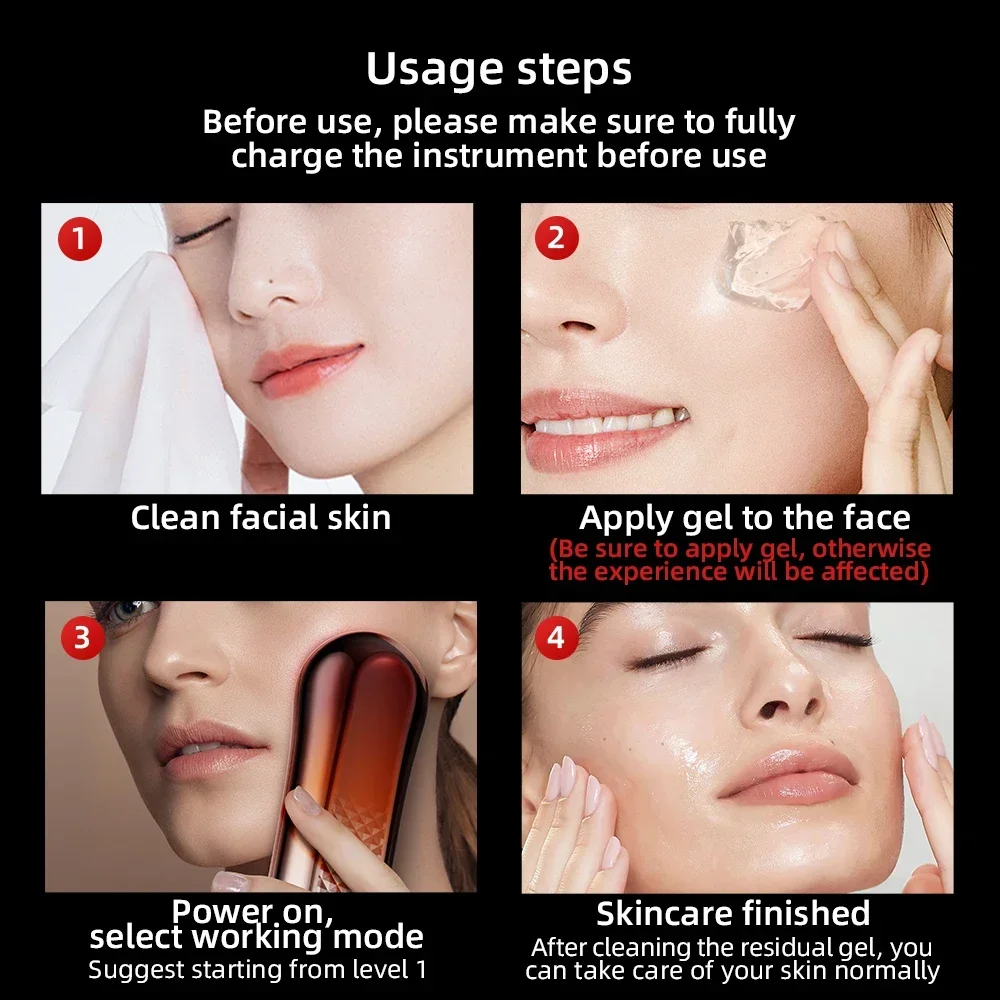 Usage steps

Before use, please make sure to fully charge the instrument before use

1

Clean facial skin

2

Apply gel to the face

(Be sure to apply gel, otherwise the experience will be affected)

3

Power on, select working mode

Suggest starting from level 1

4

Skincare finished

After cleaning the residual gel, you can take care of your skin normally