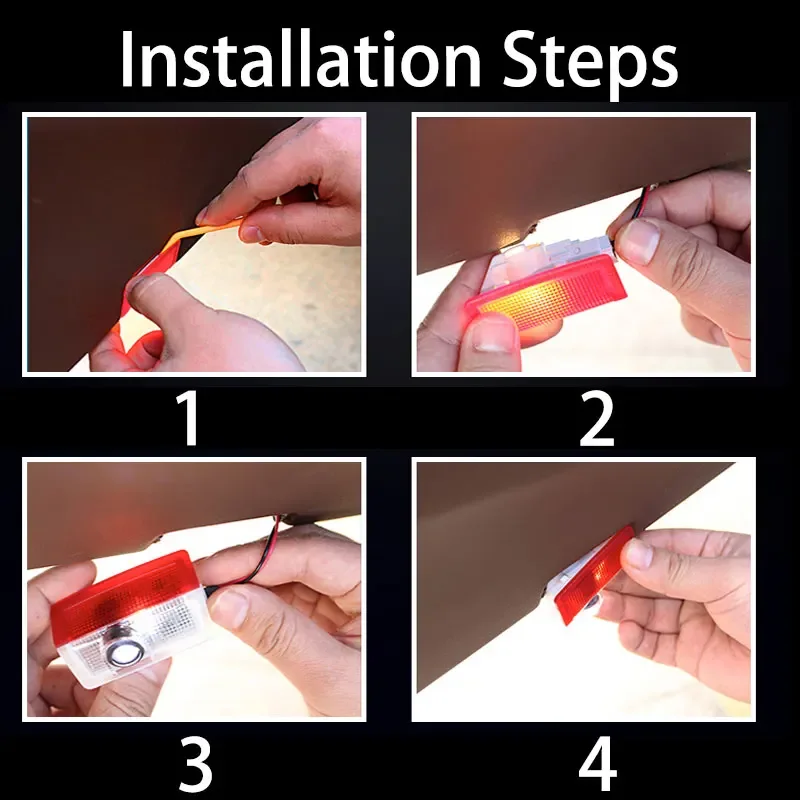 Installation Steps

1

2

3

4