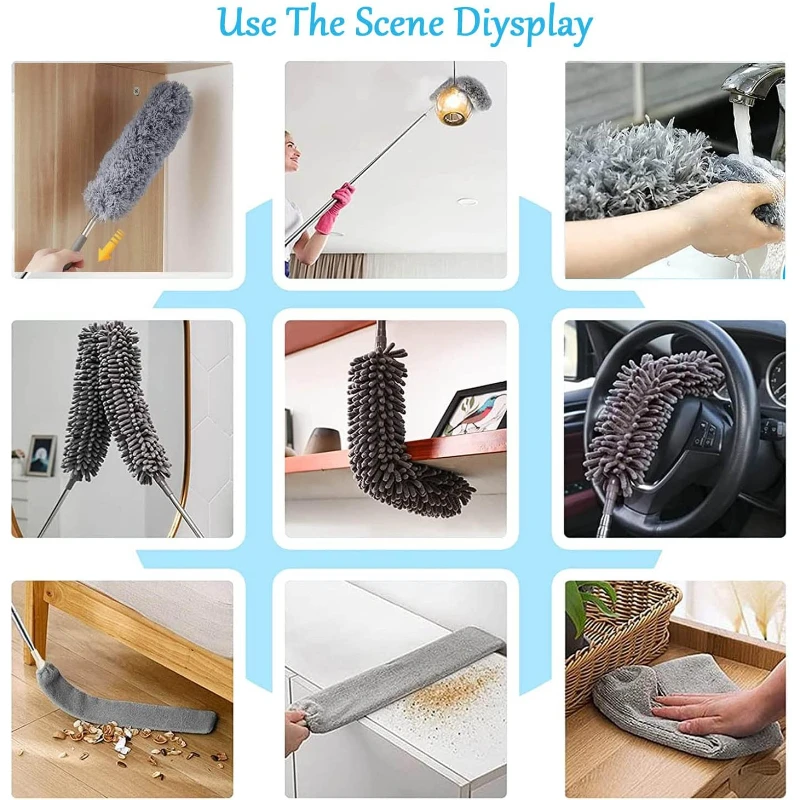 Use The Scene Diysplay