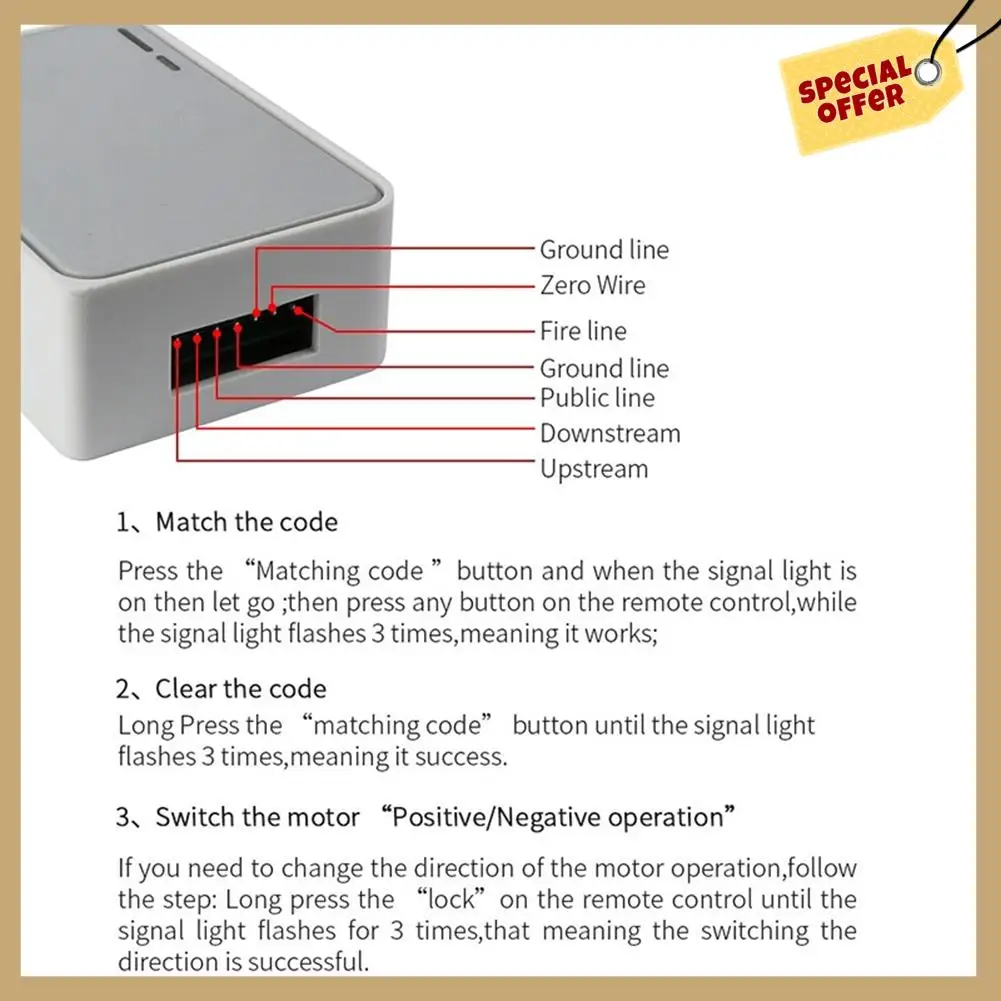 SPECIAL OFFER

Ground line
Zero Wire
Fire line
Ground line
Public line
Downstream
Upstream

1、Match the code

Press the “Matching code ” button and when the signal light is on then let go ;then press any button on the remote control,while the signal light flashes 3 times,meaning it works;

2、Clear the code
Long Press the “matching code” button until the signal light flashes 3 times,meaning it success.

3、Switch the motor “Positive/Negative operation”

If you need to change the direction of the motor operation,follow the step: Long press the “lock” on the remote control until the signal light flashes for 3 times,that meaning the switching the direction is successful.