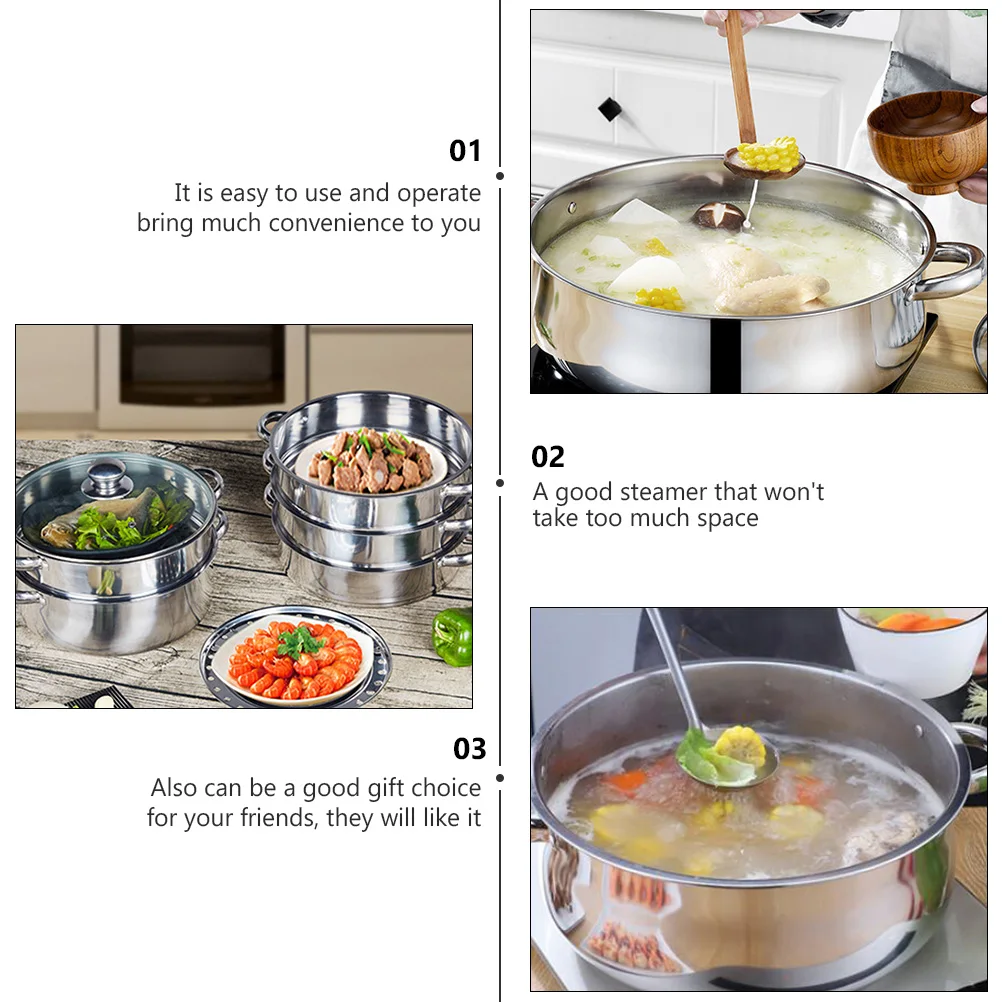 01
It is easy to use and operate bring much convenience to you

02
A good steamer that won't take too much space

03
Also can be a good gift choice for your friends, they will like it