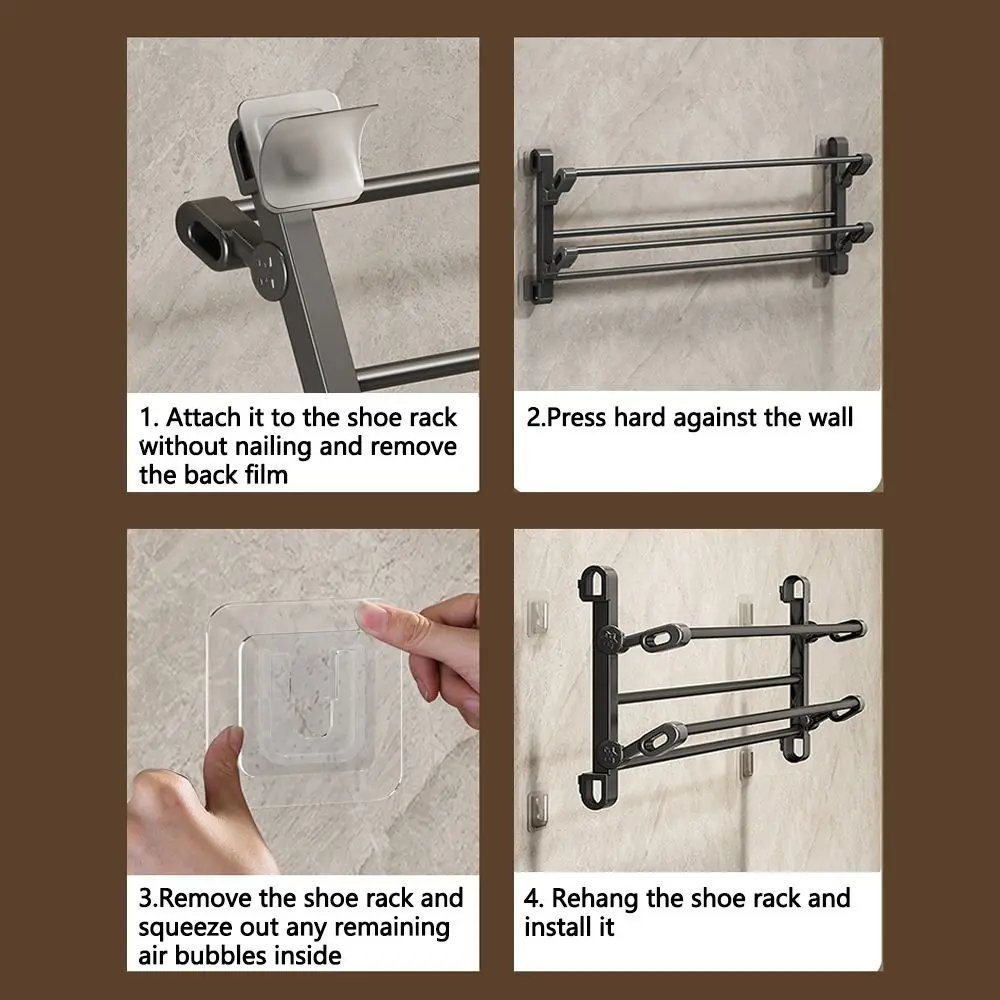 1. Attach it to the shoe rack without nailing and remove the back film

2.Press hard against the wall

3.Remove the shoe rack and squeeze out any remaining air bubbles inside

4. Rehang the shoe rack and install it