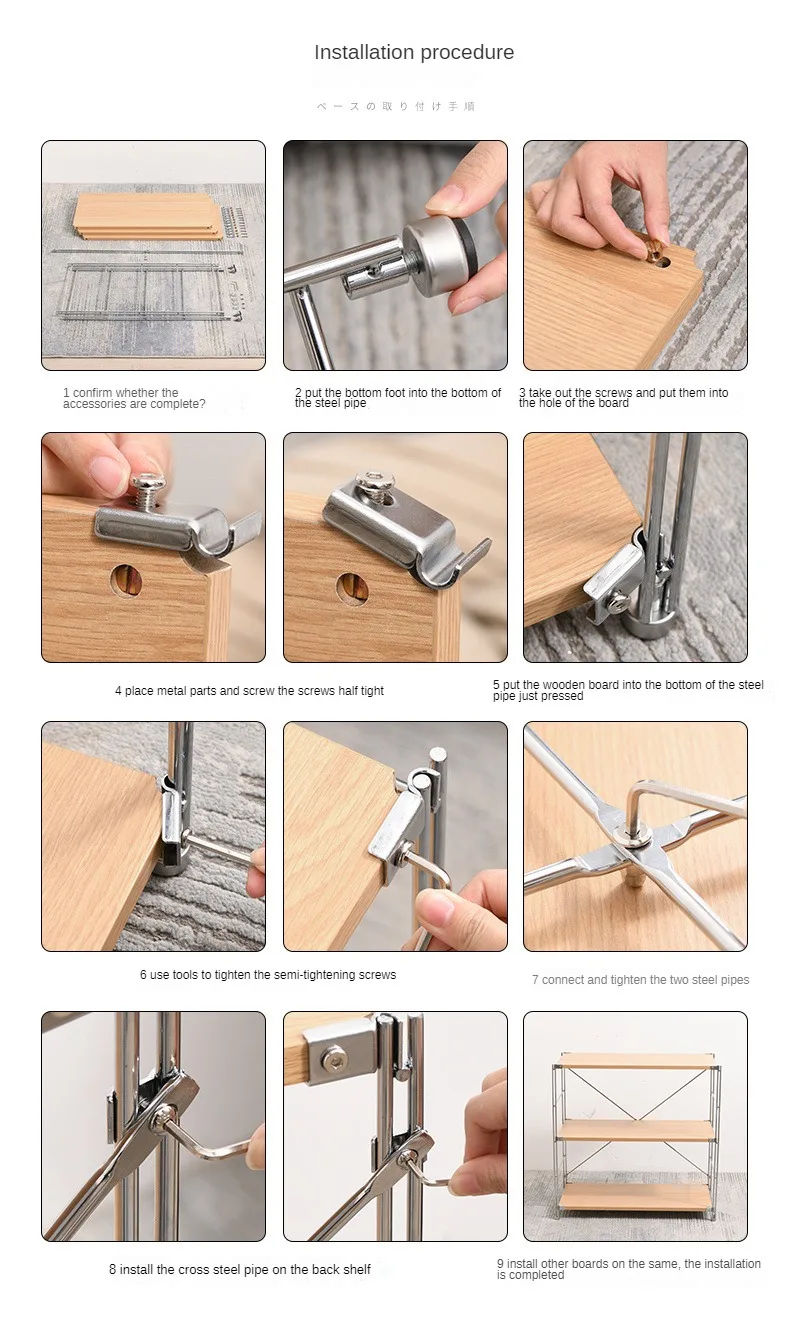 Installation procedure

ベースの取り付け手順

1 confirm whether the accessories are complete?

2 put the bottom foot into the bottom of the steel pipe

3 take out the screws and put them into the hole of the board

4 place metal parts and screw the screws half tight

5 put the wooden board into the bottom of the steel pipe just pressed

6 use tools to tighten the semi-tightening screws

7 connect and tighten the two steel pipes

8 install the cross steel pipe on the back shelf

9 install other boards on the same, the installation is completed